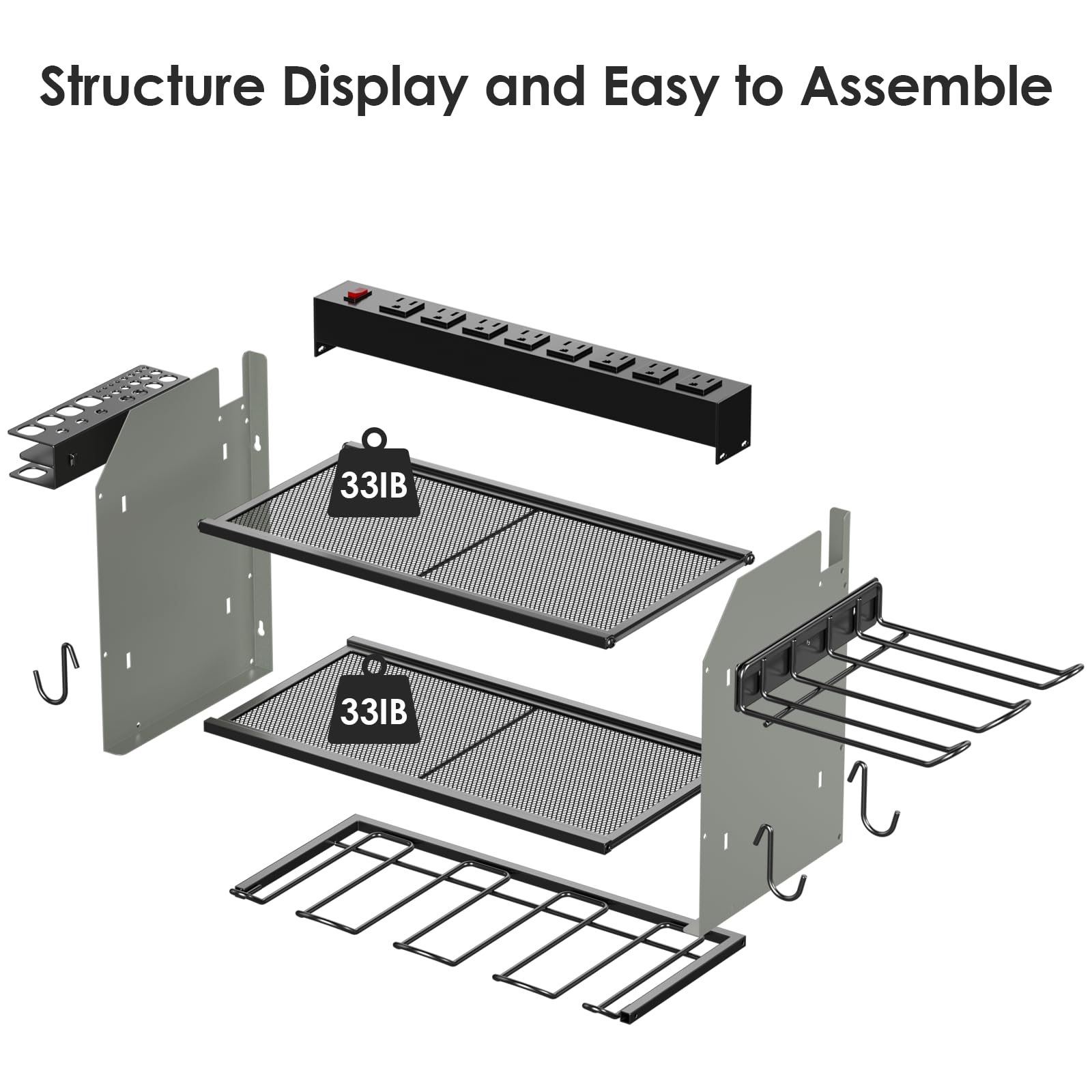 Structure Display and Easy to Assemble

33IB

33IB