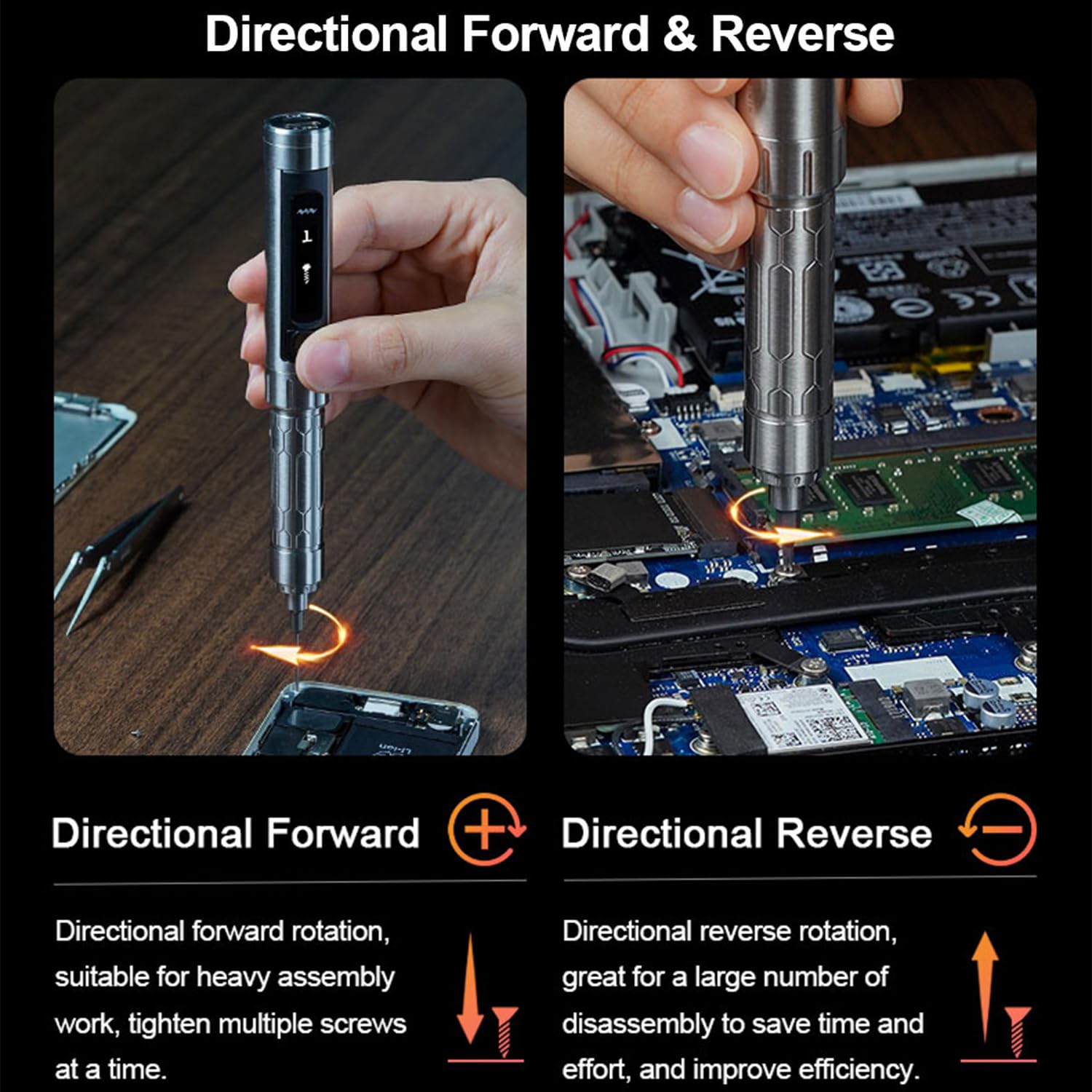 Directional Forward & Reverse

Directional Forward

Directional forward rotation, suitable for heavy assembly work, tighten multiple screws at a time.

Directional Reverse

Directional reverse rotation, great for a large number of disassembly to save time and effort, and improve efficiency.