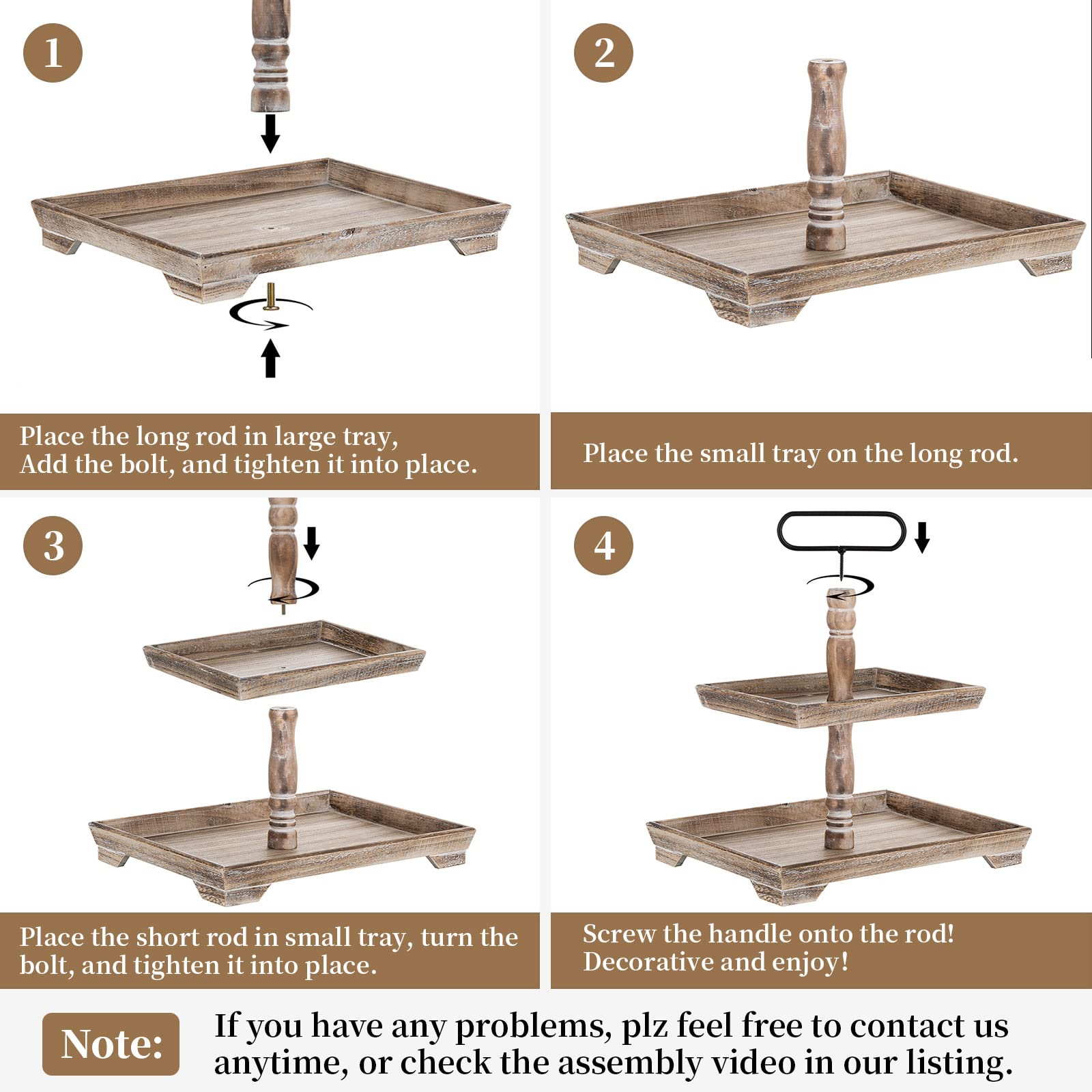 1

Place the long rod in large tray,
Add the bolt, and tighten it into place.

2

Place the small tray on the long rod.

3

Place the short rod in small tray, turn the bolt, and tighten it into place.

4

Screw the handle onto the rod!
Decorative and enjoy!

Note: If you have any problems, plz feel free to contact us anytime, or check the assembly video in our listing.