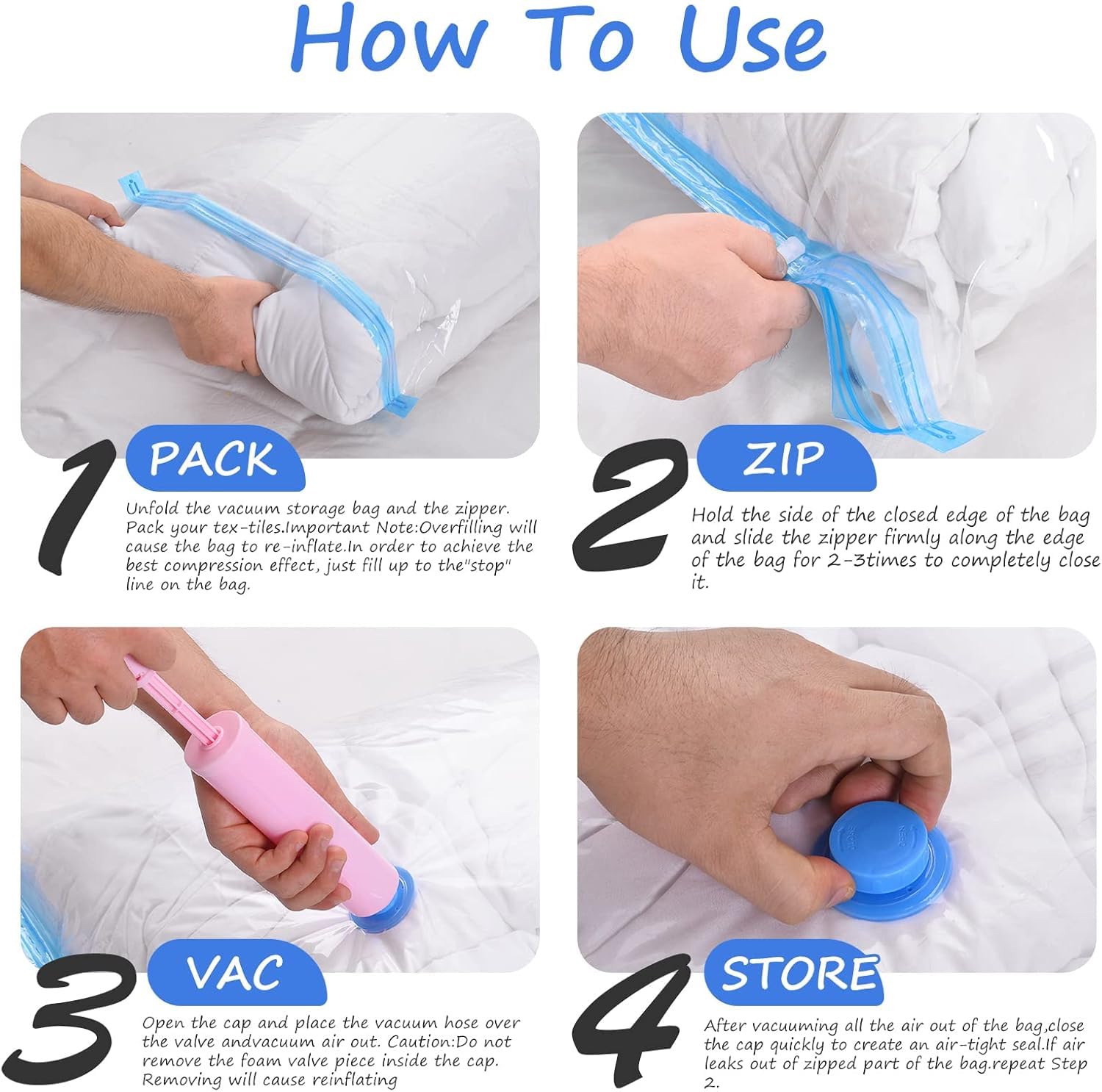 How To Use

1 PACK

Unfold the vacuum storage bag and the zipper. Pack your tex-tiles.Important Note:Overfilling will cause the bag to re-inflate.In order to achieve the best compression effect, just fill up to the"stop" line on the bag.

2 ZIP

Hold the side of the closed edge of the bag and slide the zipper firmly along the edge of the bag for 2-3times to completely close it.

3 VAC

Open the cap and place the vacuum hose over the valve andvacuum air out. Caution:Do not remove the foam valve piece inside the cap. Removing will cause reinflating

4 STORE

After vacuuming all the air out of the bag,close the cap quickly to create an air-tight seal.If air leaks out of zipped part of the bag.repeat Step 2.