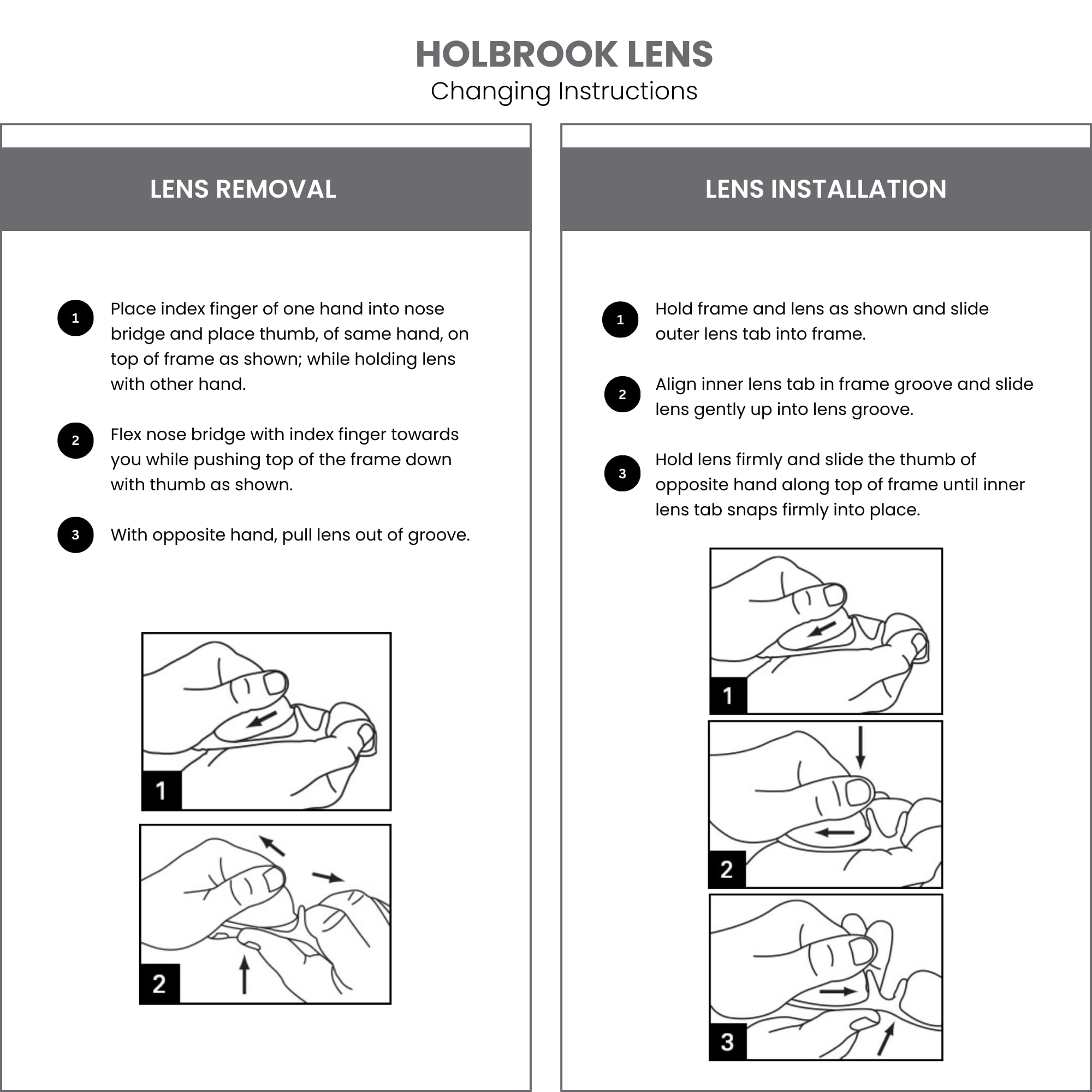 HOLBROOK LENS
Changing Instructions

LENS REMOVAL

1 Place index finger of one hand into nose bridge and place thumb, of same hand, on top of frame as shown; while holding lens with other hand.

2 Flex nose bridge with index finger towards you while pushing top of the frame down with thumb as shown.

3 With opposite hand, pull lens out of groove.

1

2

LENS INSTALLATION

1 Hold frame and lens as shown and slide outer lens tab into frame.

2 Align inner lens tab in frame groove and slide lens gently up into lens groove.

3 Hold lens firmly and slide the thumb of opposite hand along top of frame until inner lens tab snaps firmly into place.

1

2

3