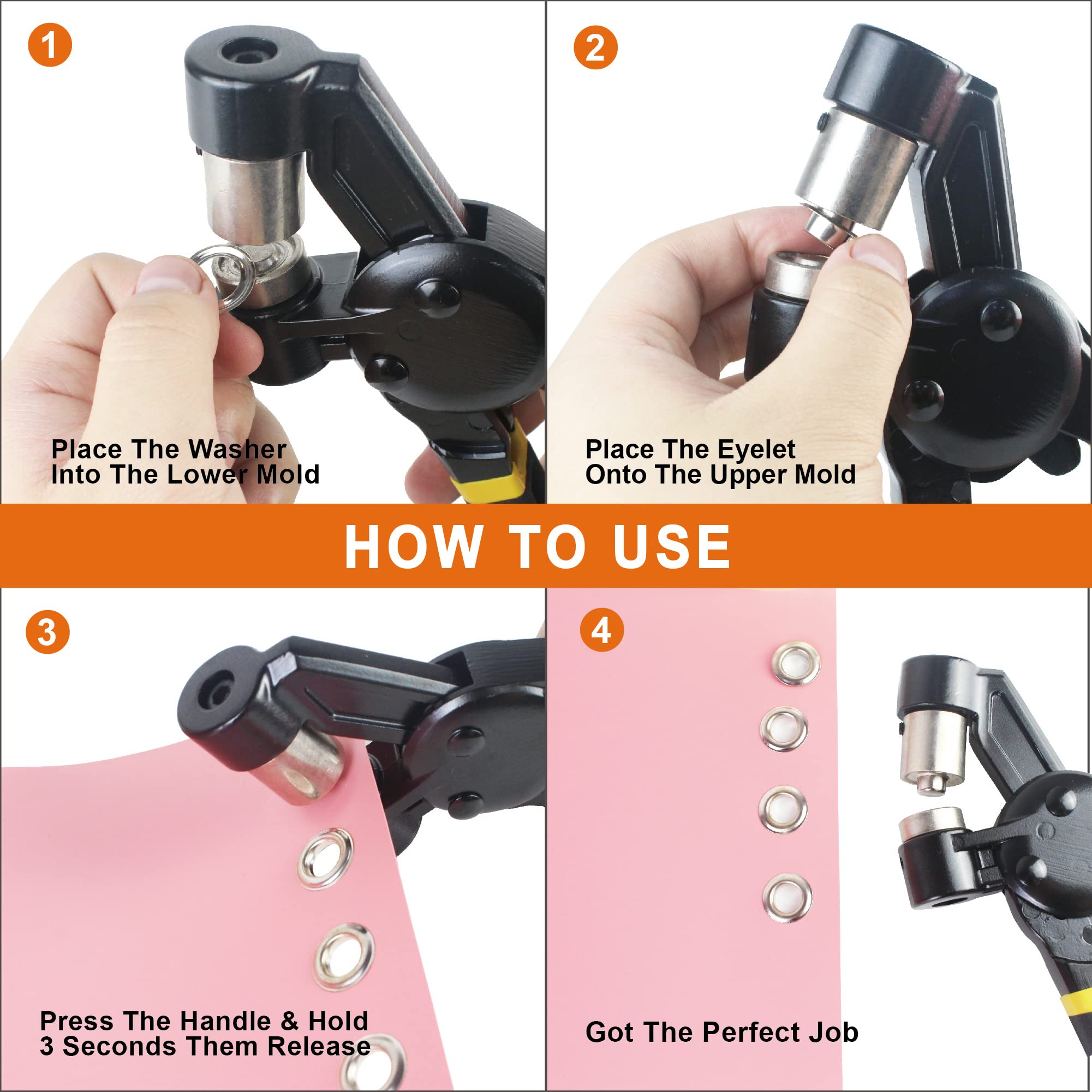 1

Place The Washer
Into The Lower Mold

2

Place The Eyelet
Onto The Upper Mold

HOW TO USE

3

Press The Handle & Hold
3 Seconds Them Release

4

Got The Perfect Job