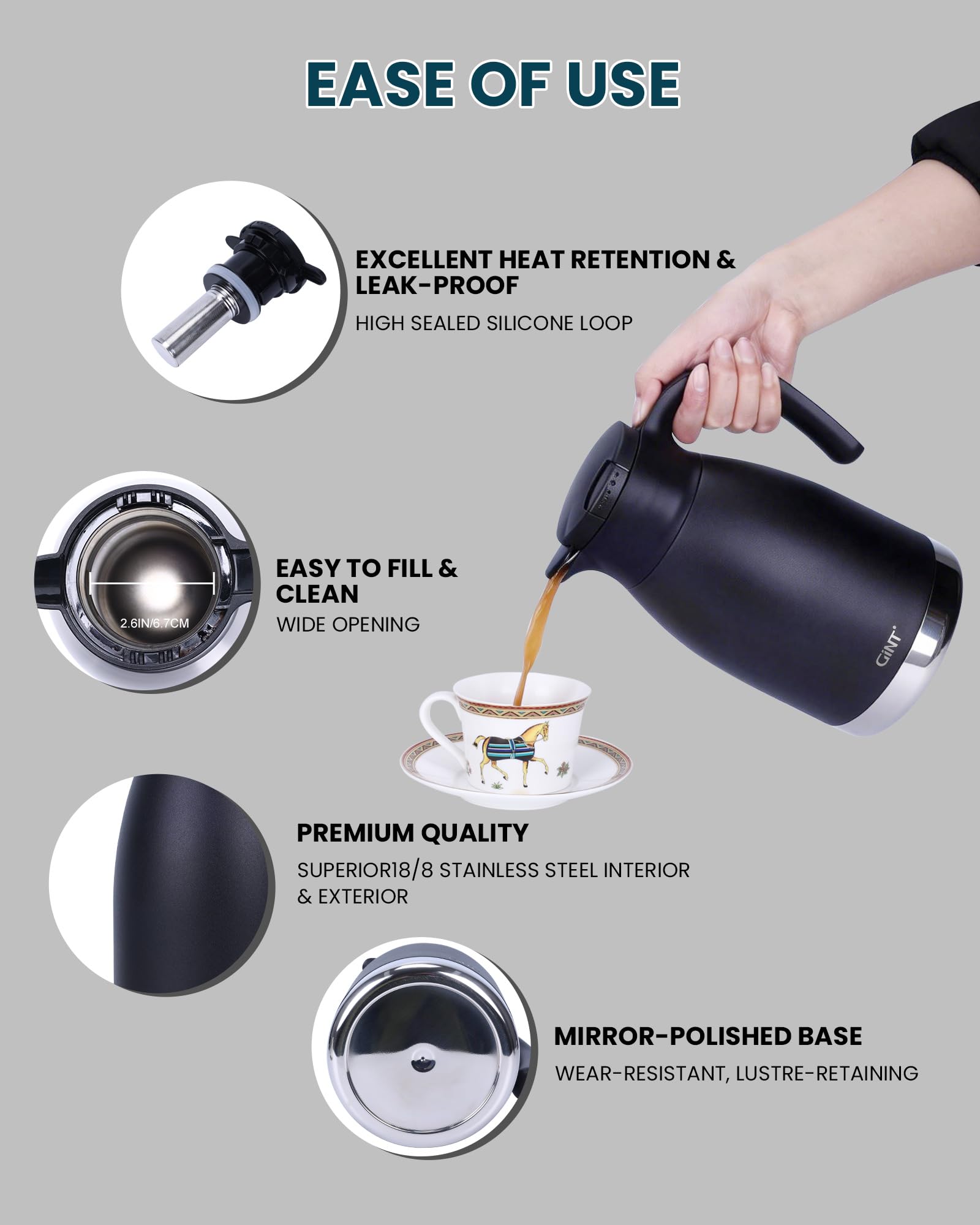 EASE OF USE

EXCELLENT HEAT RETENTION & LEAK-PROOF

HIGH SEALED SILICONE LOOP

2.6IN/6.7CM

EASY TO FILL & CLEAN

WIDE OPENING

GiNT

PREMIUM QUALITY

SUPERIOR18/8 STAINLESS STEEL INTERIOR & EXTERIOR

MIRROR-POLISHED BASE

WEAR-RESISTANT, LUSTRE-RETAINING