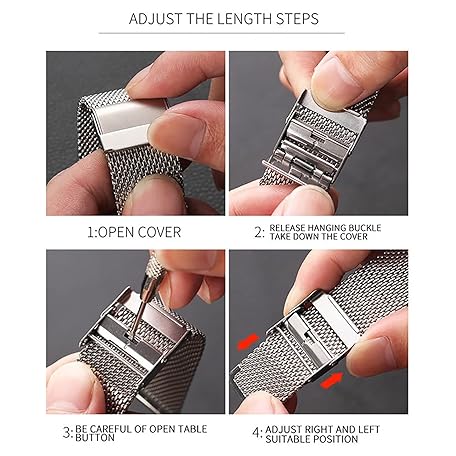 ADJUST THE LENGTH STEPS

1:OPEN COVER

2: RELEASE HANGING BUCKLE
TAKE DOWN THE COVER

3: BE CAREFUL OF OPEN TABLE
BUTTON

4: ADJUST RIGHT AND LEFT
SUITABLE POSITION