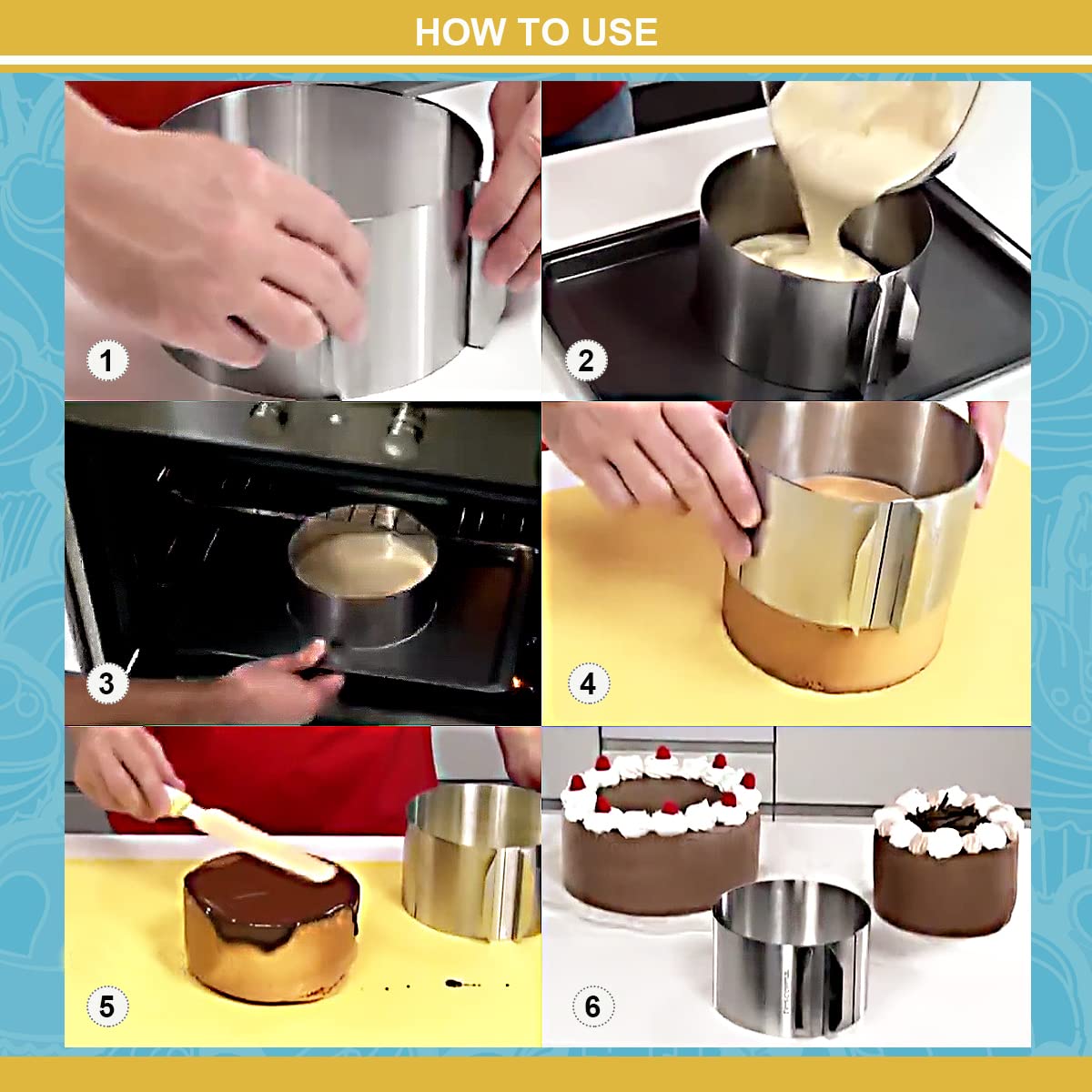 HOW TO USE

1

2

3

4

5

6