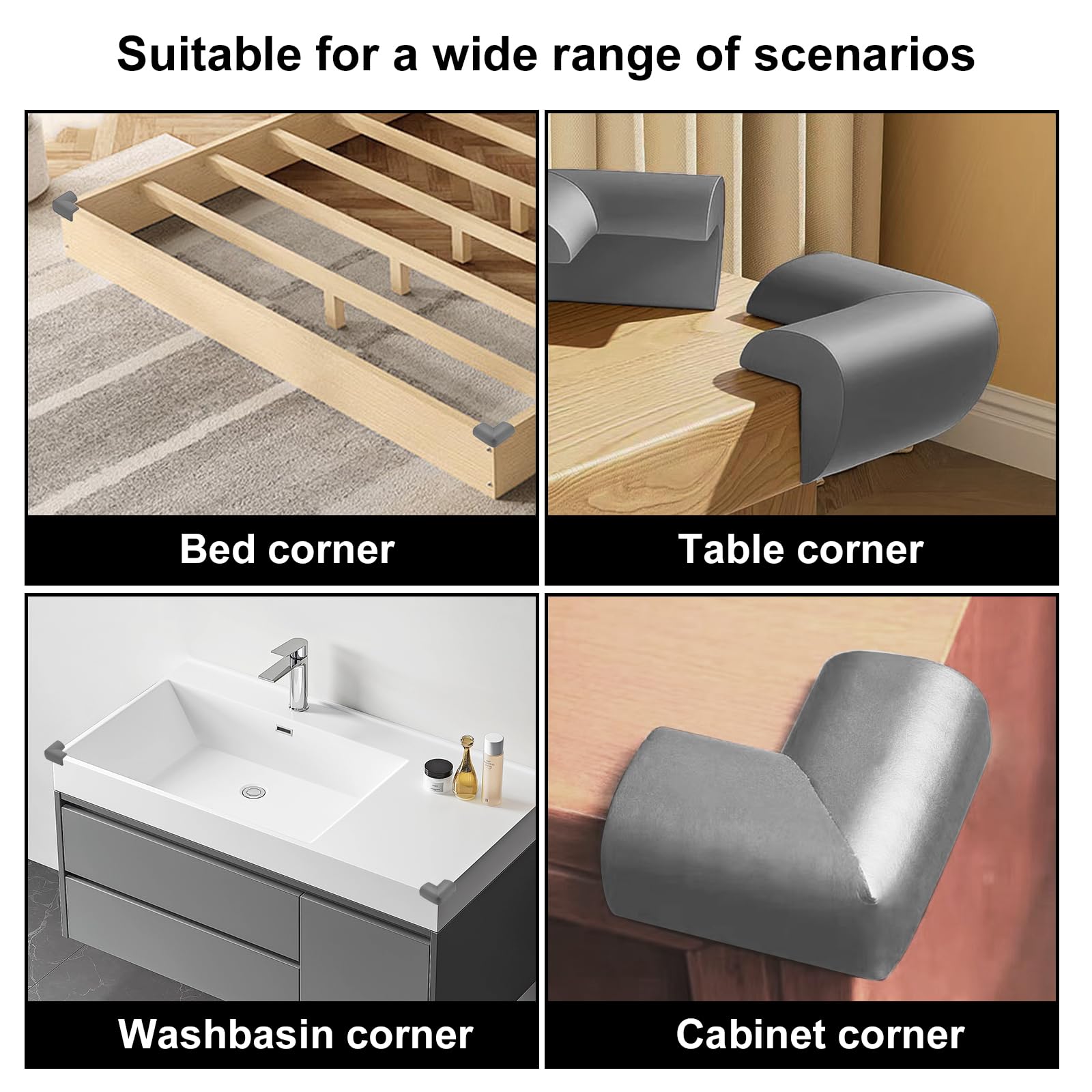 Suitable for a wide range of scenarios

Bed corner

Table corner

Washbasin corner

Cabinet corner