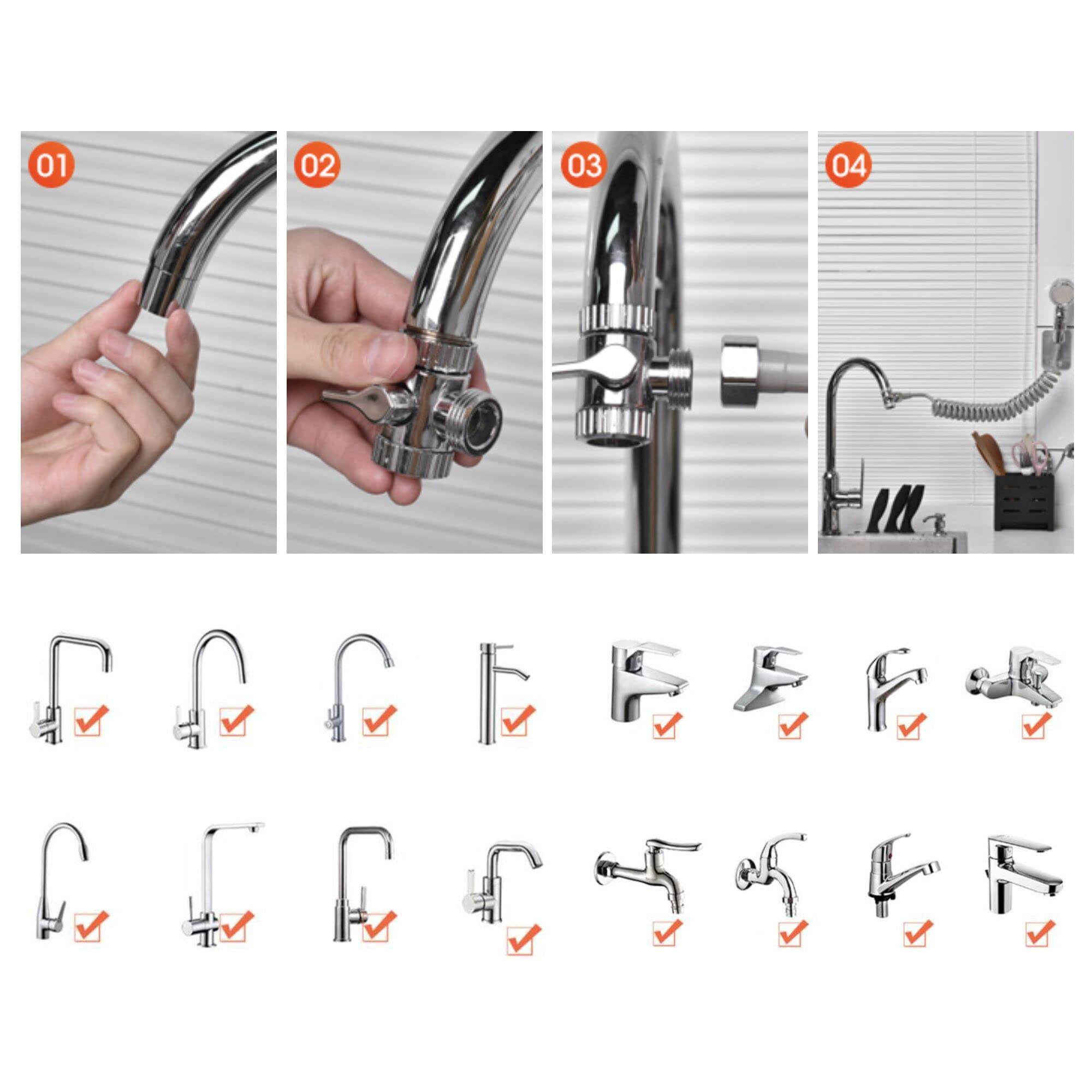 01

02

03

04