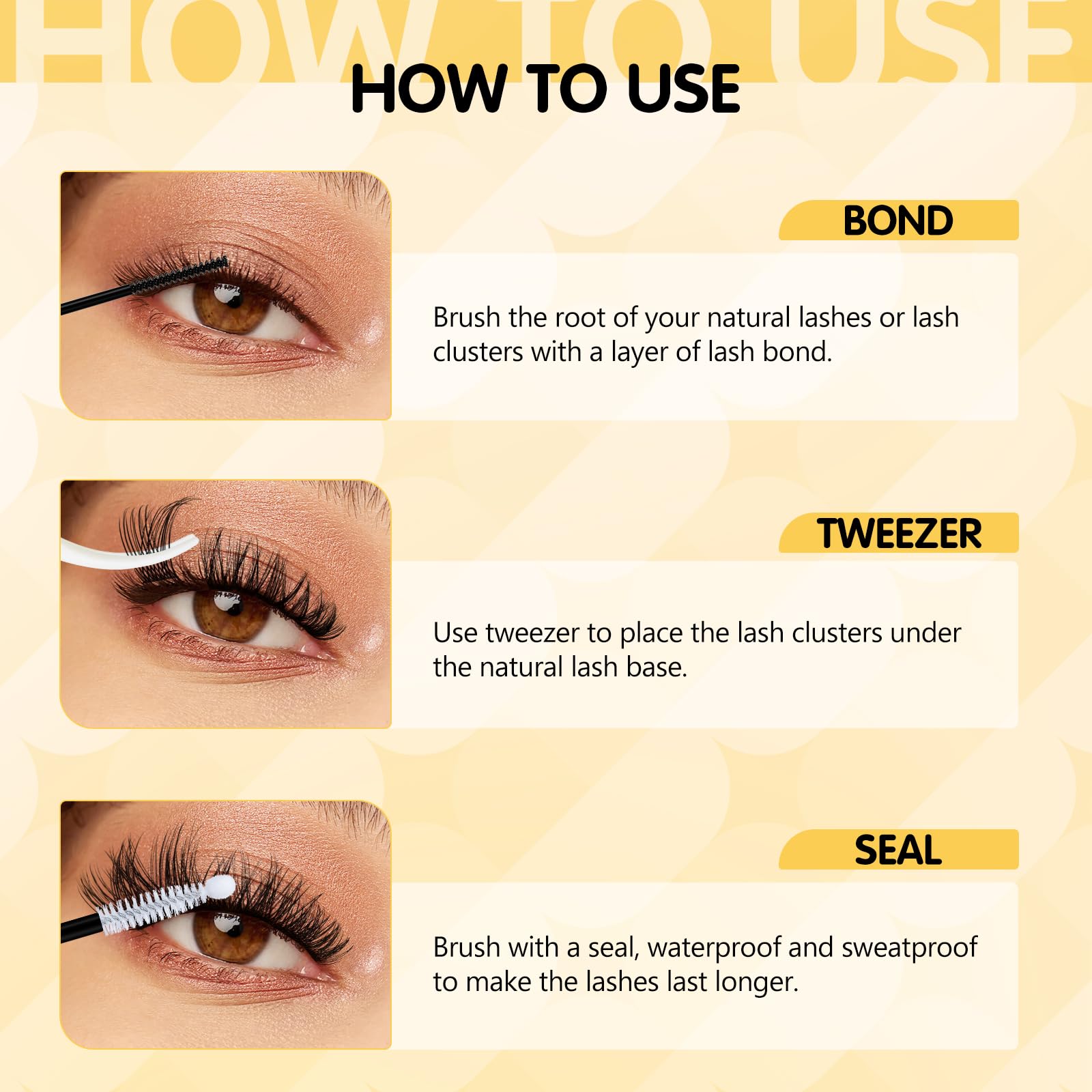 HOW TO USE

HOW TO USE

BOND

Brush the root of your natural lashes or lash clusters with a layer of lash bond.

TWEEZER

Use tweezer to place the lash clusters under the natural lash base.

SEAL

Brush with a seal, waterproof and sweatproof to make the lashes last longer.