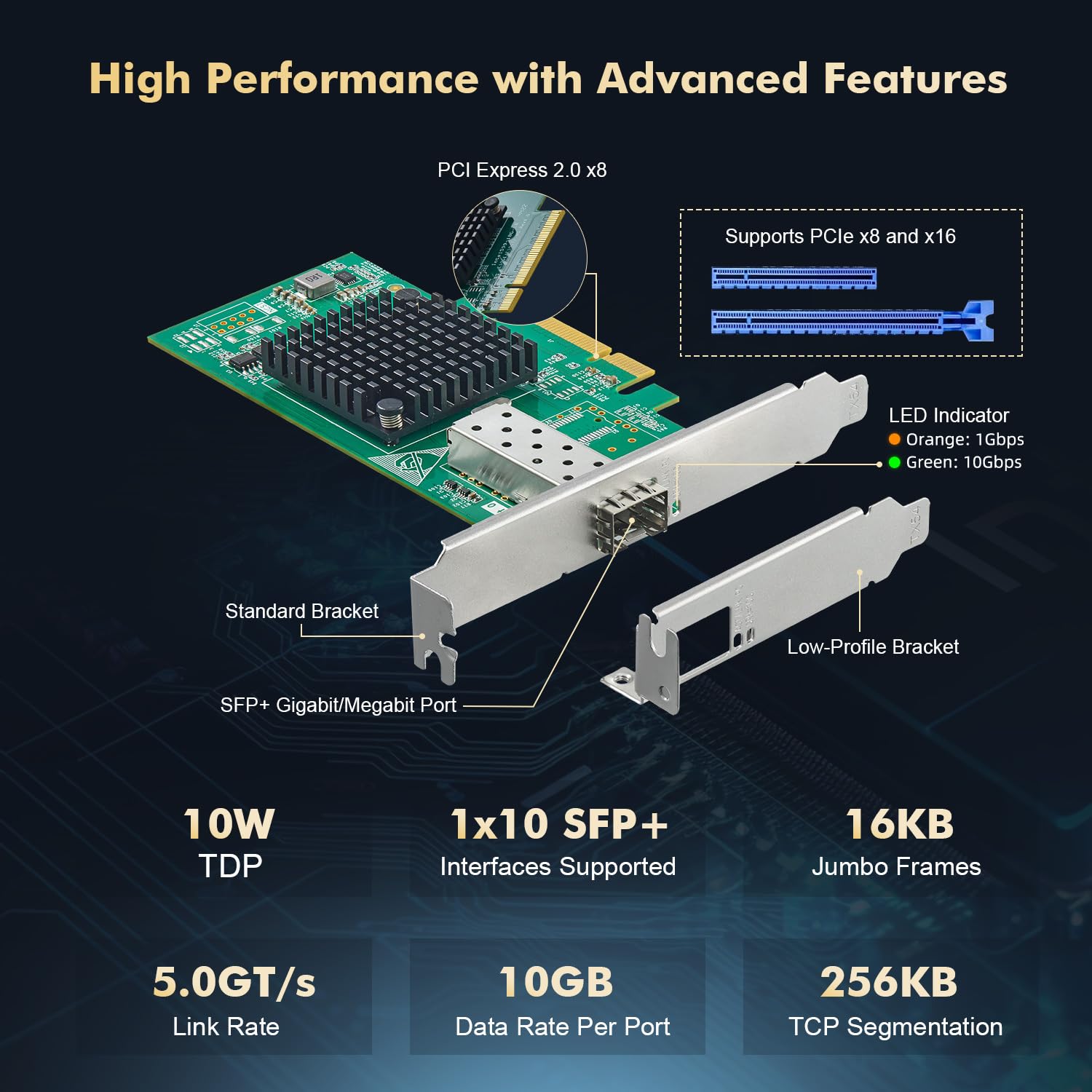 High Performance with Advanced Features

PCI Express 2.0 x8

Supports PCIe x8 and x16

LED Indicator
Orange: 1Gbps
Green: 10Gbps

Standard Bracket

Low-Profile Bracket

SFP+ Gigabit/Megabit Port

10W
TDP

1x10 SFP+
Interfaces Supported

16KB
Jumbo Frames

5.0GT/s
Link Rate

10GB
Data Rate Per Port

256KB
TCP Segmentation