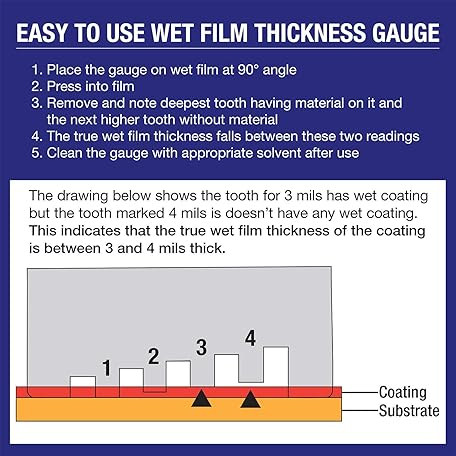 EASY TO USE WET FILM THICKNESS GAUGE

1. Place the gauge on wet film at 90° angle
2. Press into film
3. Remove and note deepest tooth having material on it and the next higher tooth without material
4. The true wet film thickness falls between these two readings
5. Clean the gauge with appropriate solvent after use

The drawing below shows the tooth for 3 mils has wet coating but the tooth marked 4 mils is doesn't have any wet coating. This indicates that the true wet film thickness of the coating is between 3 and 4 mils thick.

1
2
3
4
Coating
Substrate