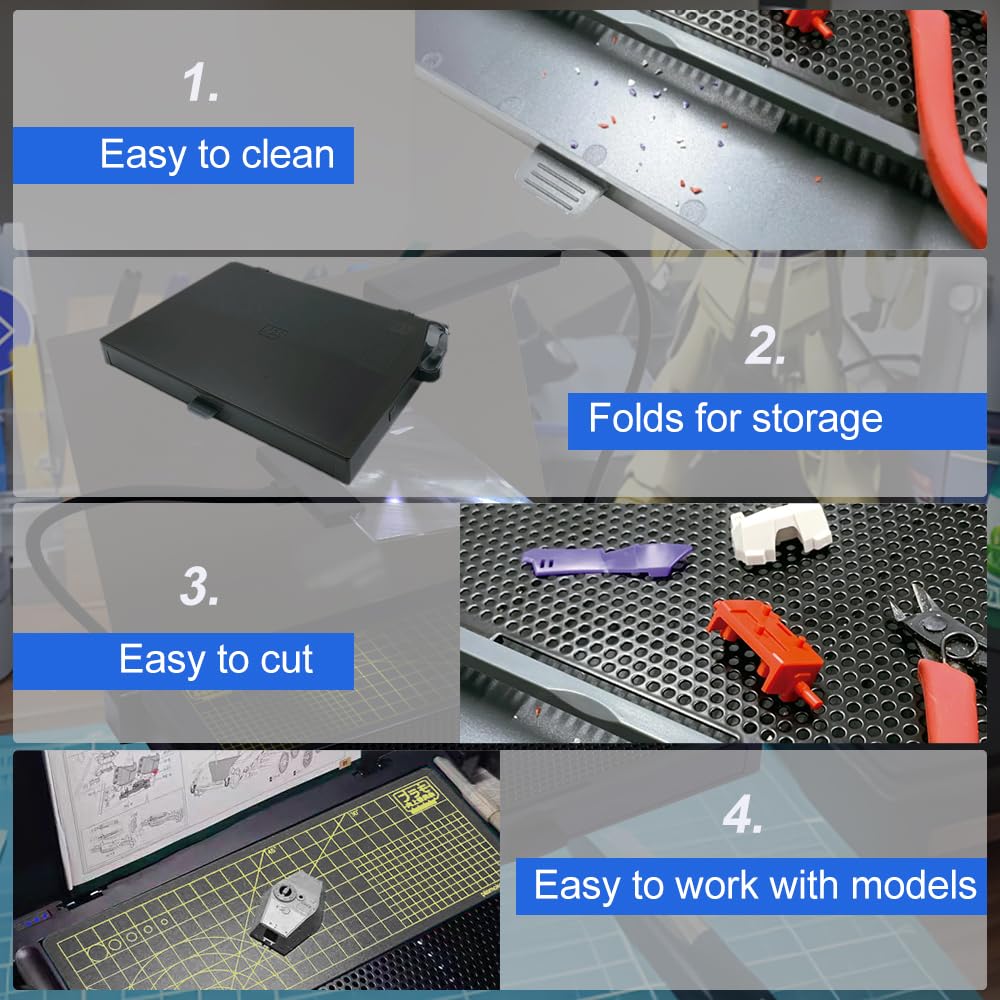 1.

Easy to clean

2.

Folds for storage

3.

Easy to cut

4.

Easy to work with models