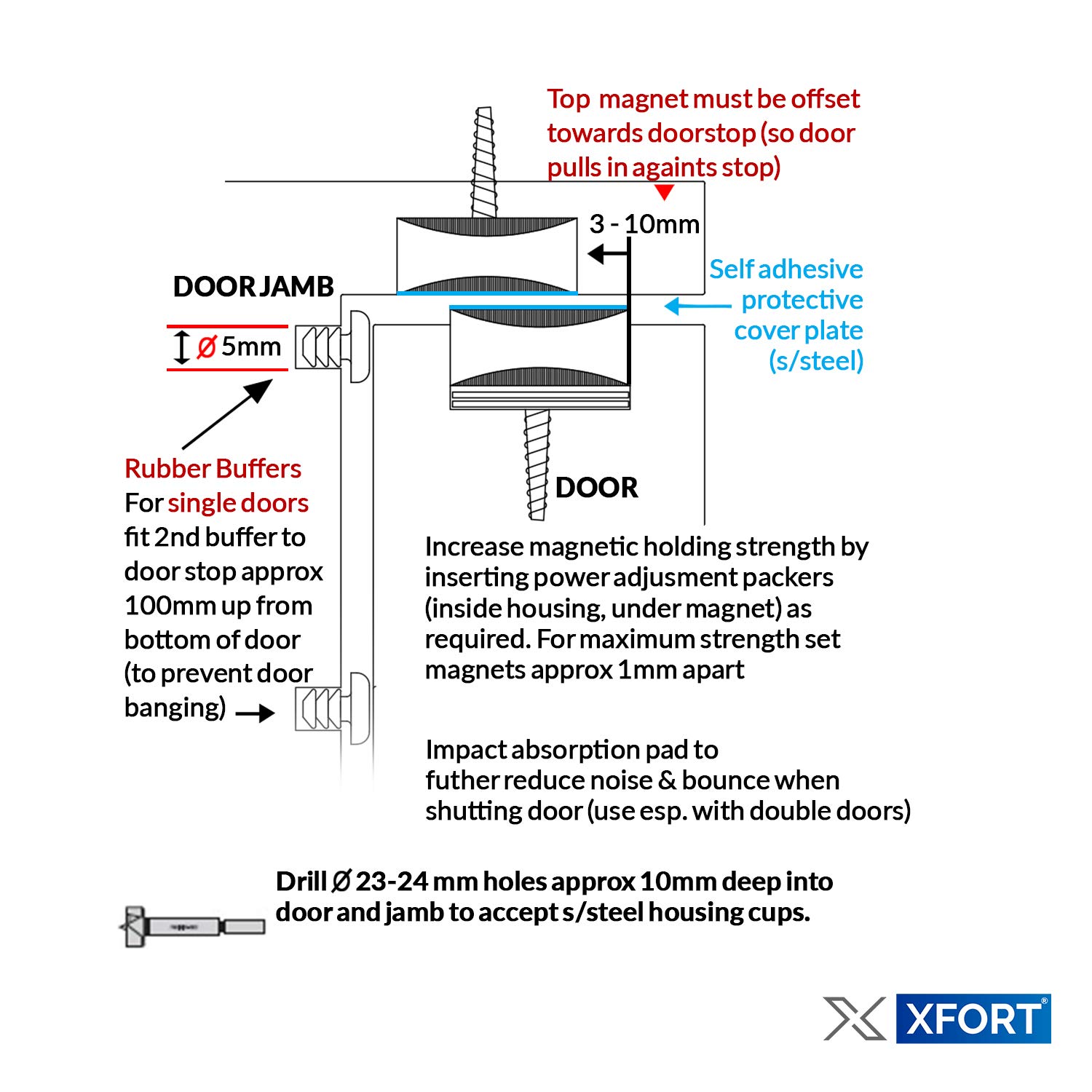 Top magnet must be offset towards doorstop (so door pulls in againts stop)

3 - 10mm

DOOR JAMB

Self adhesive protective cover plate (s/steel)

Ø 5mm

Rubber Buffers
For single doors fit 2nd buffer to door stop approx 100mm up from bottom of door (to prevent door banging)

DOOR

Increase magnetic holding strength by inserting power adjusment packers (inside housing, under magnet) as required. For maximum strength set magnets approx 1mm apart

Impact absorption pad to futher reduce noise & bounce when shutting door (use esp. with double doors)

Drill Ø 23-24 mm holes approx 10mm deep into door and jamb to accept s/steel housing cups.

XFORT®