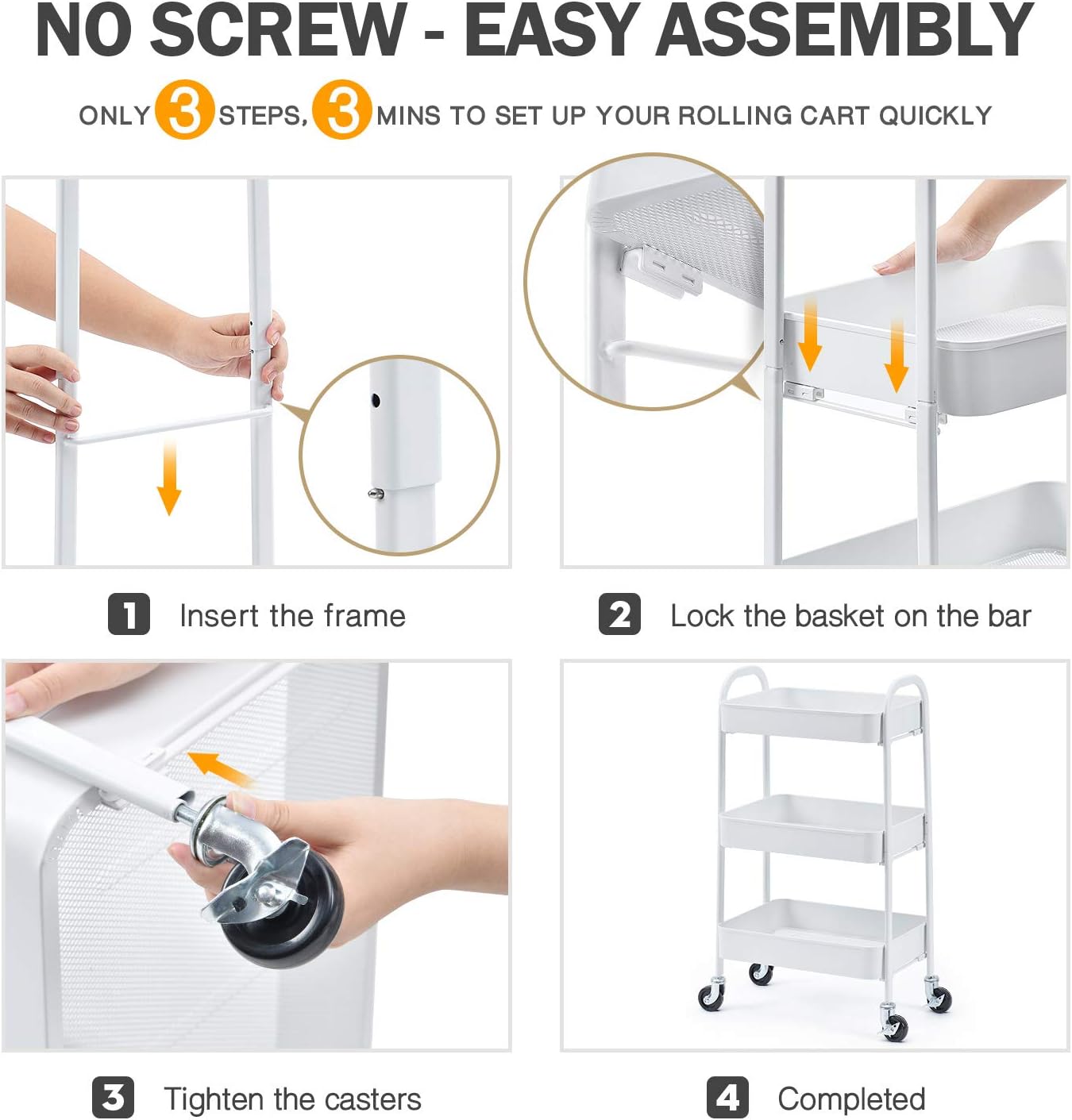 NO SCREW - EASY ASSEMBLY

ONLY 3 STEPS, 3 MINS TO SET UP YOUR ROLLING CART QUICKLY

1 Insert the frame

2 Lock the basket on the bar

3 Tighten the casters

4 Completed