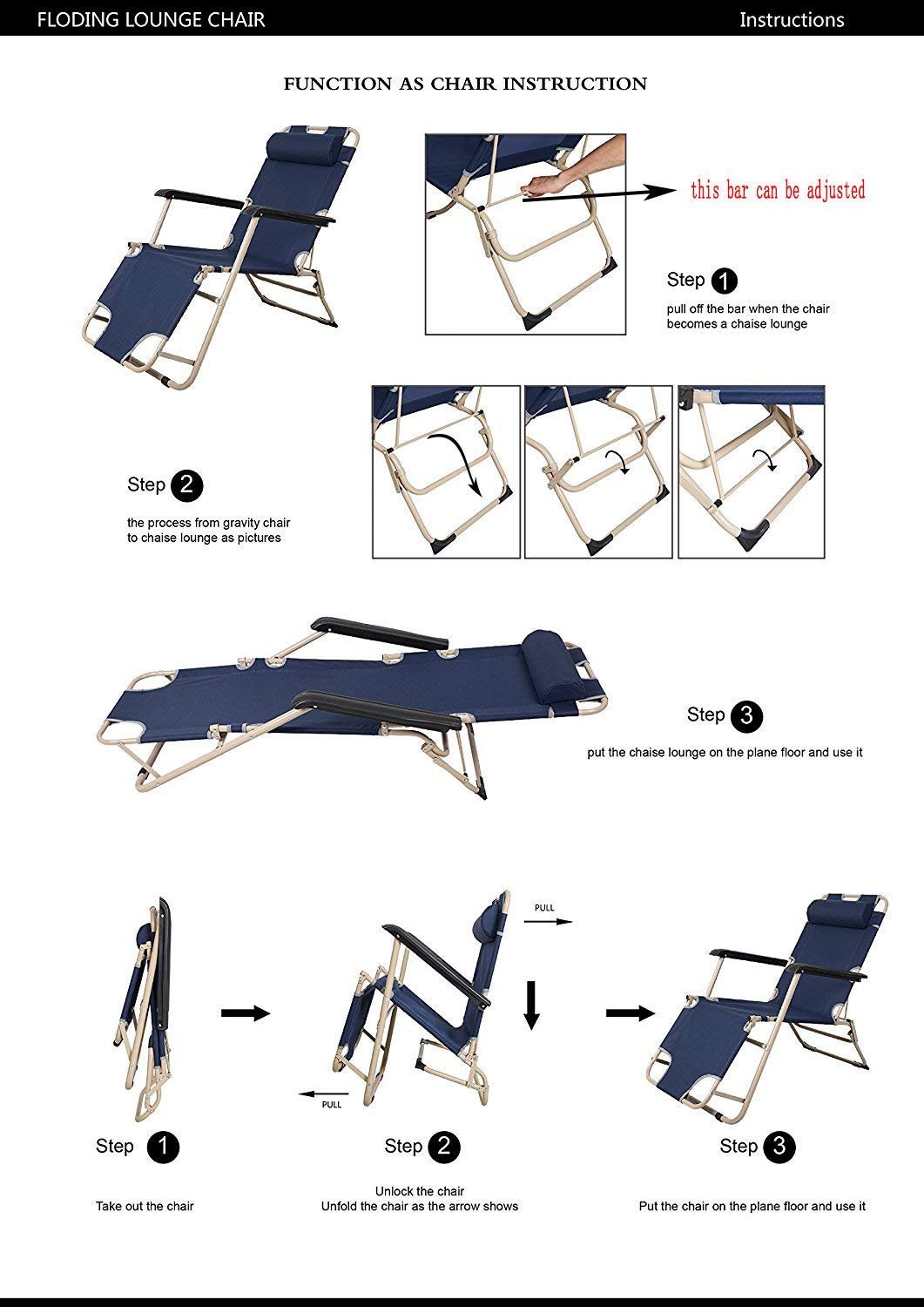 FLODING LOUNGE CHAIR

Instructions

FUNCTION AS CHAIR INSTRUCTION

this bar can be adjusted

Step 1

pull off the bar when the chair becomes a chaise lounge

Step 2

the process from gravity chair to chaise lounge as pictures

Step 3

put the chaise lounge on the plane floor and use it

PULL

PULL

Step 1

Take out the chair

Step 2

Unlock the chair
Unfold the chair as the arrow shows

Step 3

Put the chair on the plane floor and use it