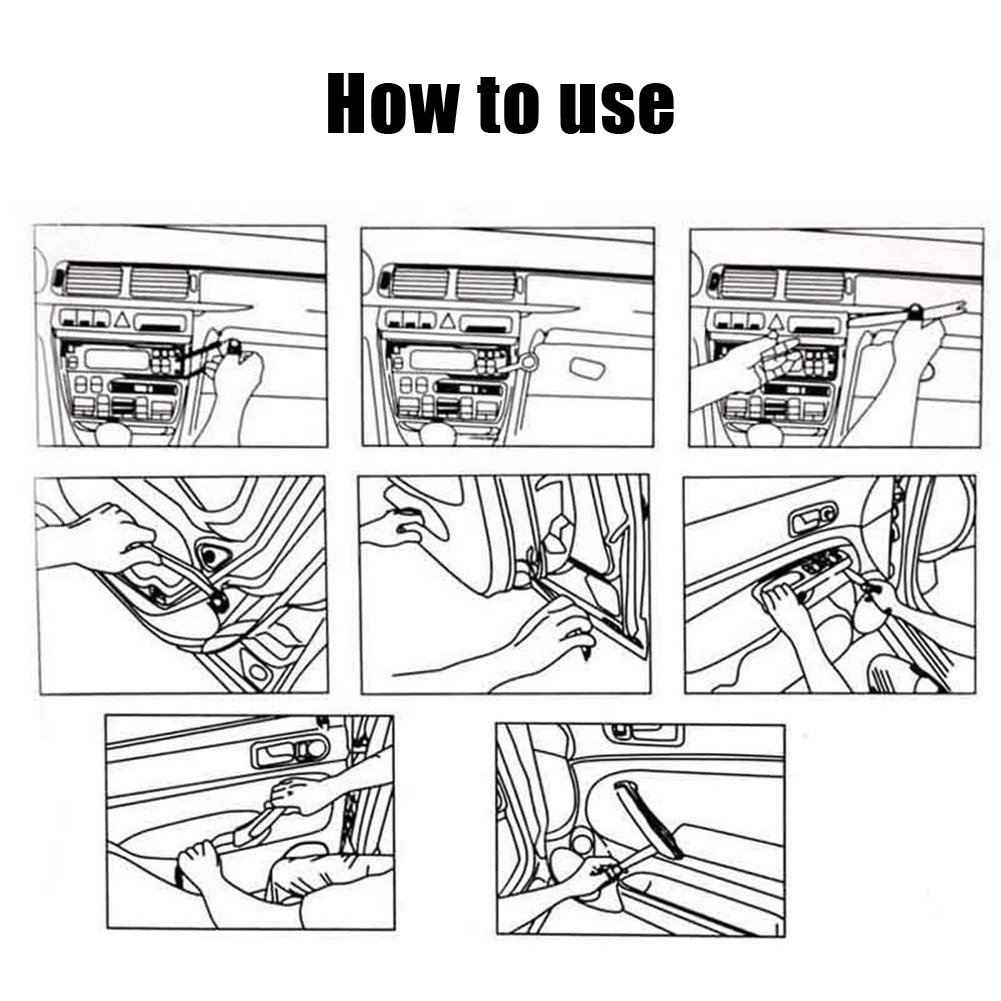 How to use