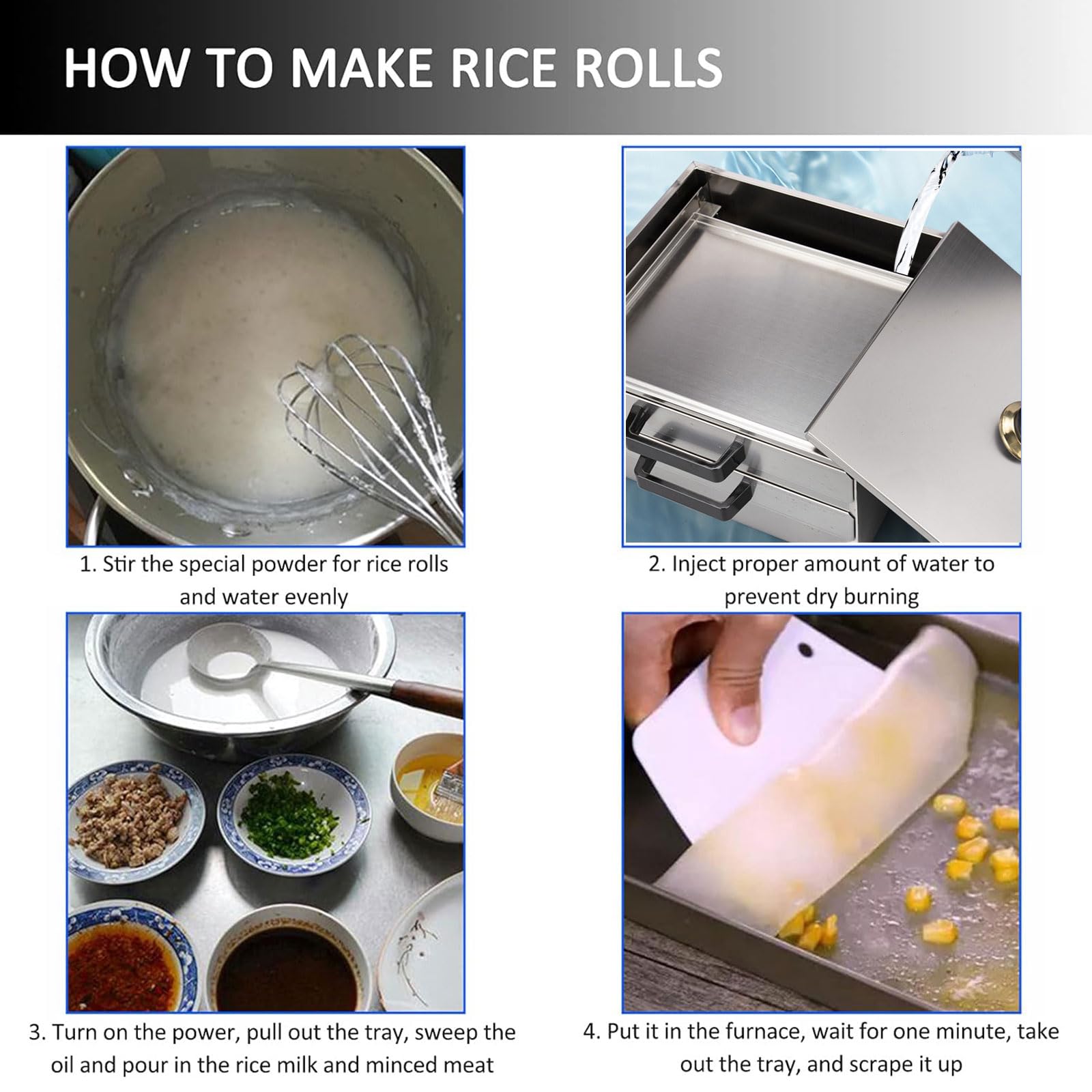 HOW TO MAKE RICE ROLLS

1. Stir the special powder for rice rolls and water evenly

2. Inject proper amount of water to prevent dry burning

3. Turn on the power, pull out the tray, sweep the oil and pour in the rice milk and minced meat

4. Put it in the furnace, wait for one minute, take out the tray, and scrape it up