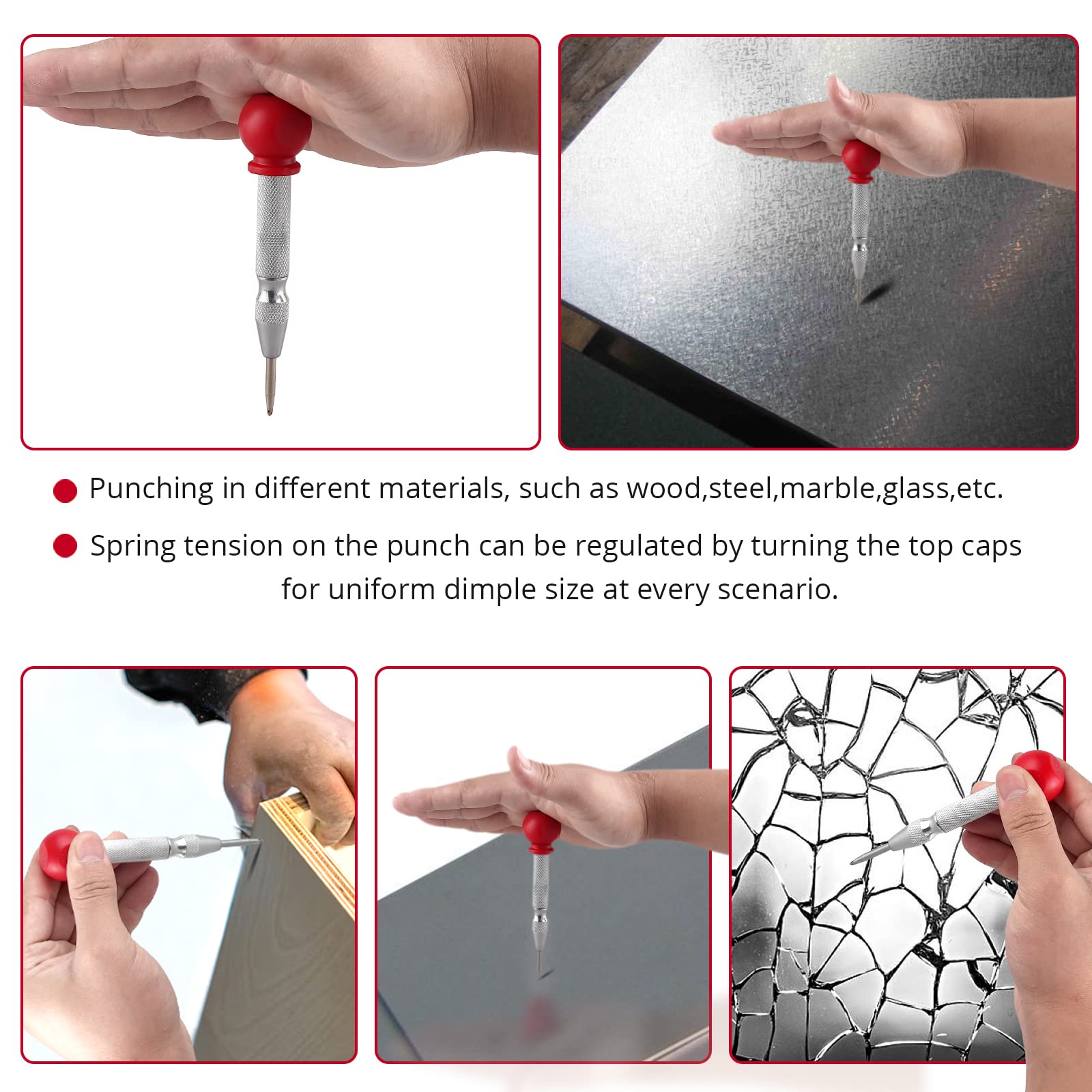 Punching in different materials, such as wood,steel,marble,glass,etc.

Spring tension on the punch can be regulated by turning the top caps for uniform dimple size at every scenario.