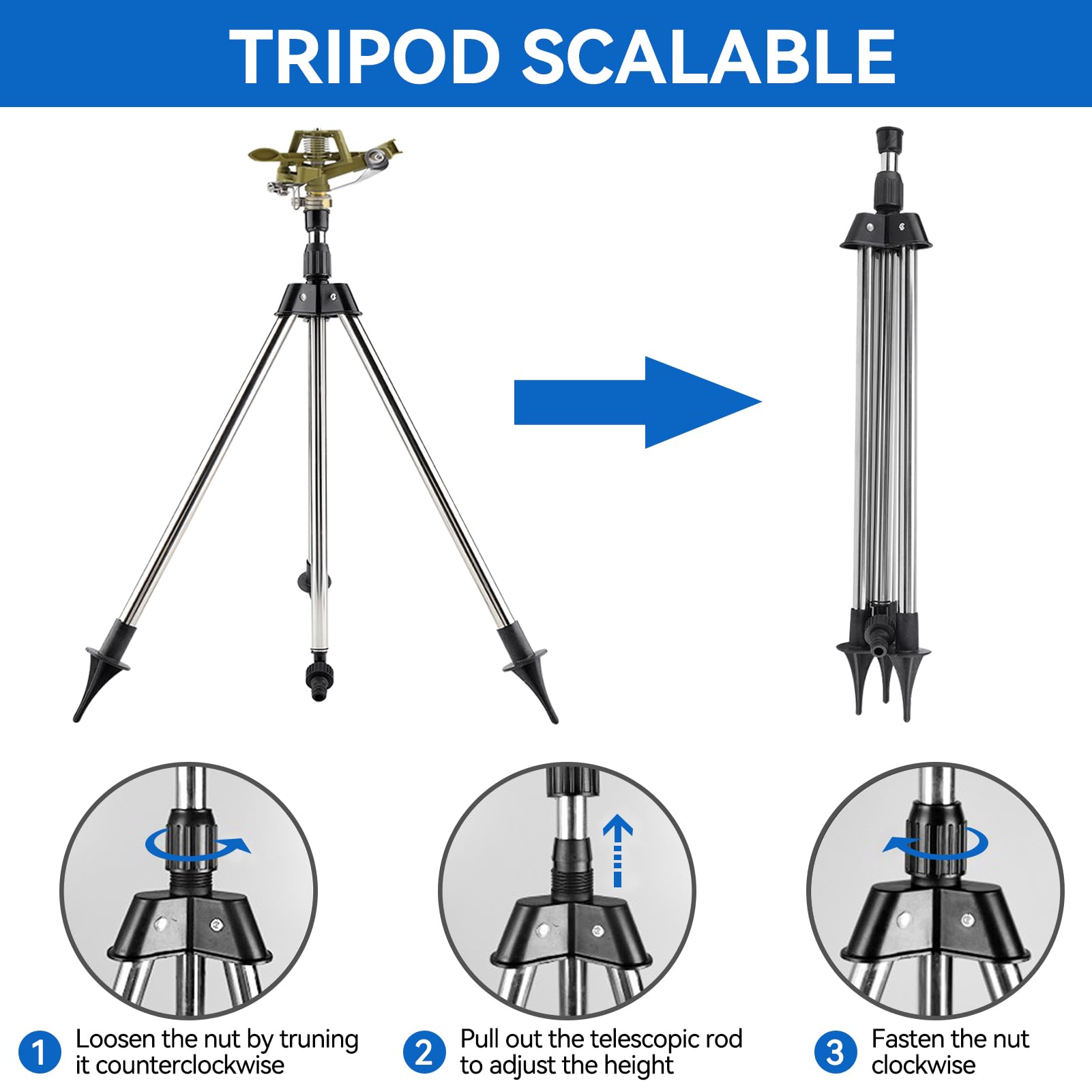 TRIPOD SCALABLE

1 Loosen the nut by truning it counterclockwise

2 Pull out the telescopic rod to adjust the height

3 Fasten the nut clockwise