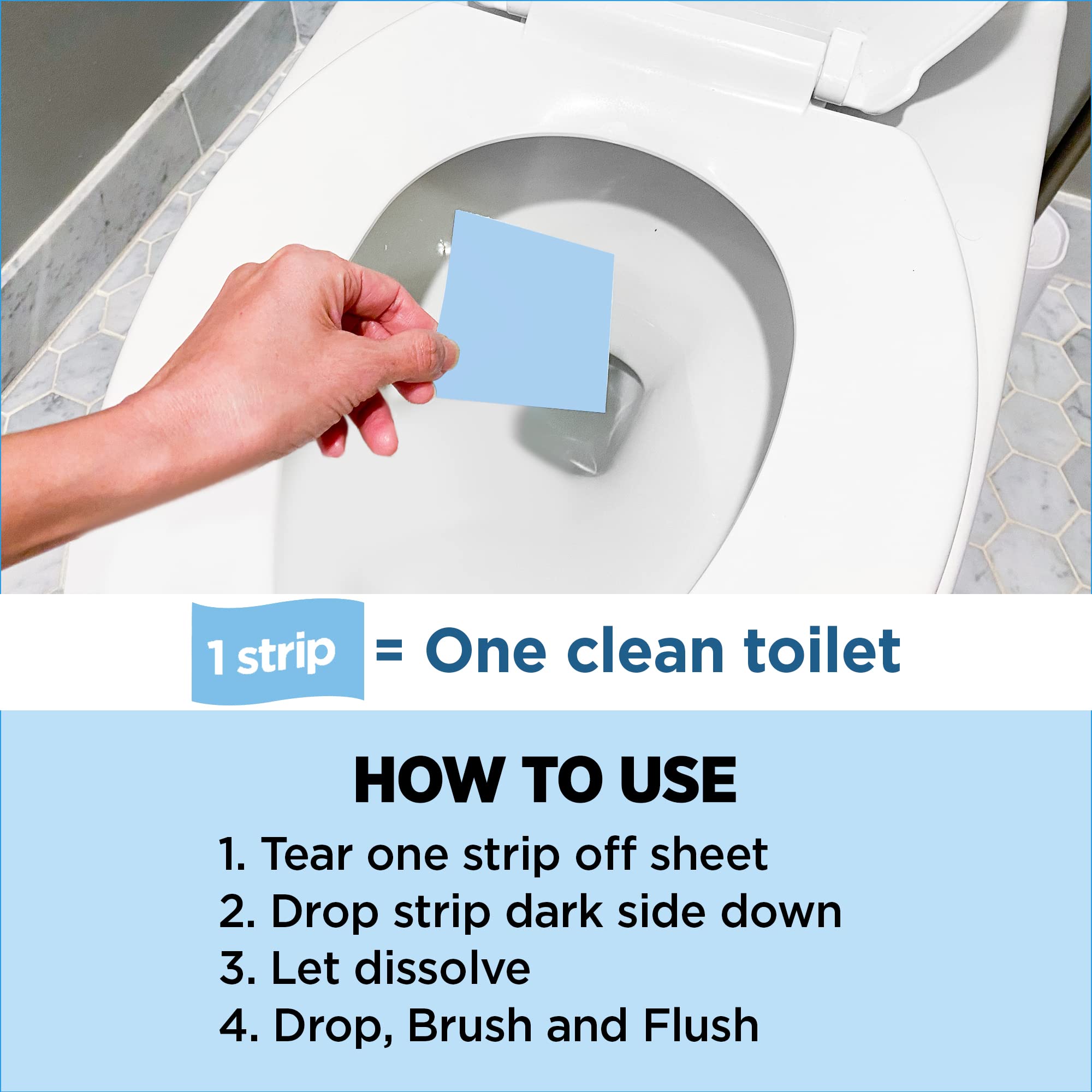 1 strip = One clean toilet

HOW TO USE

1. Tear one strip off sheet
2. Drop strip dark side down
3. Let dissolve
4. Drop, Brush and Flush