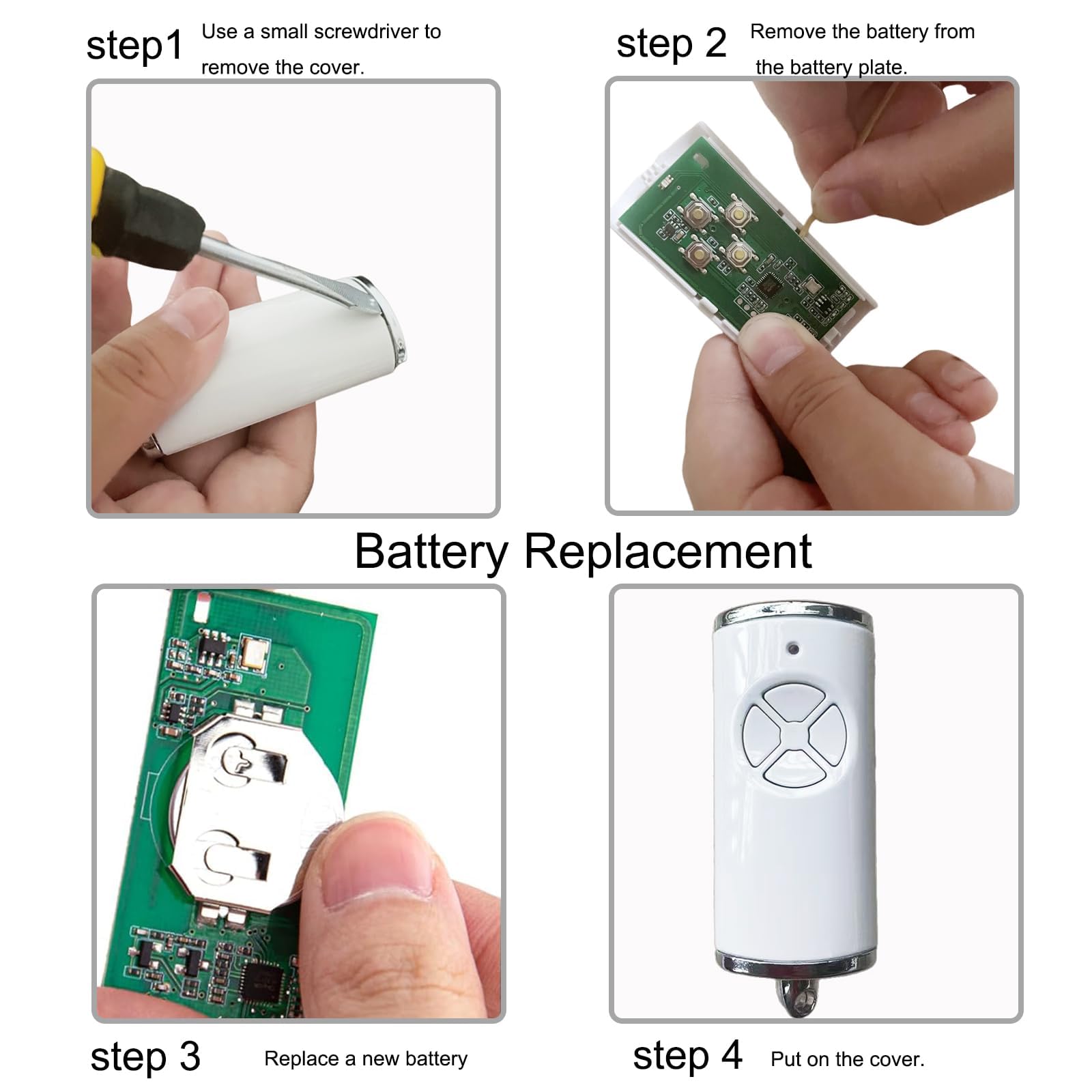 step1 Use a small screwdriver to remove the cover.

step 2 Remove the battery from the battery plate.

Battery Replacement

step 3 Replace a new battery

step 4 Put on the cover.