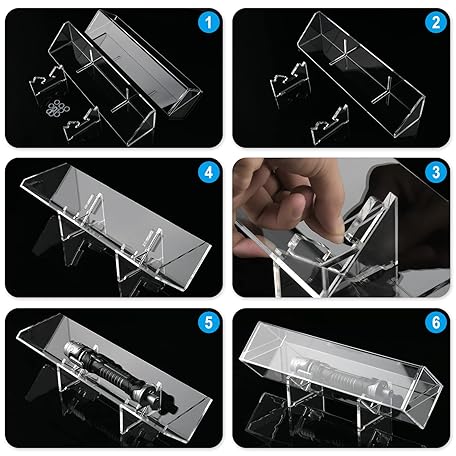 1

2

4

3

5

6