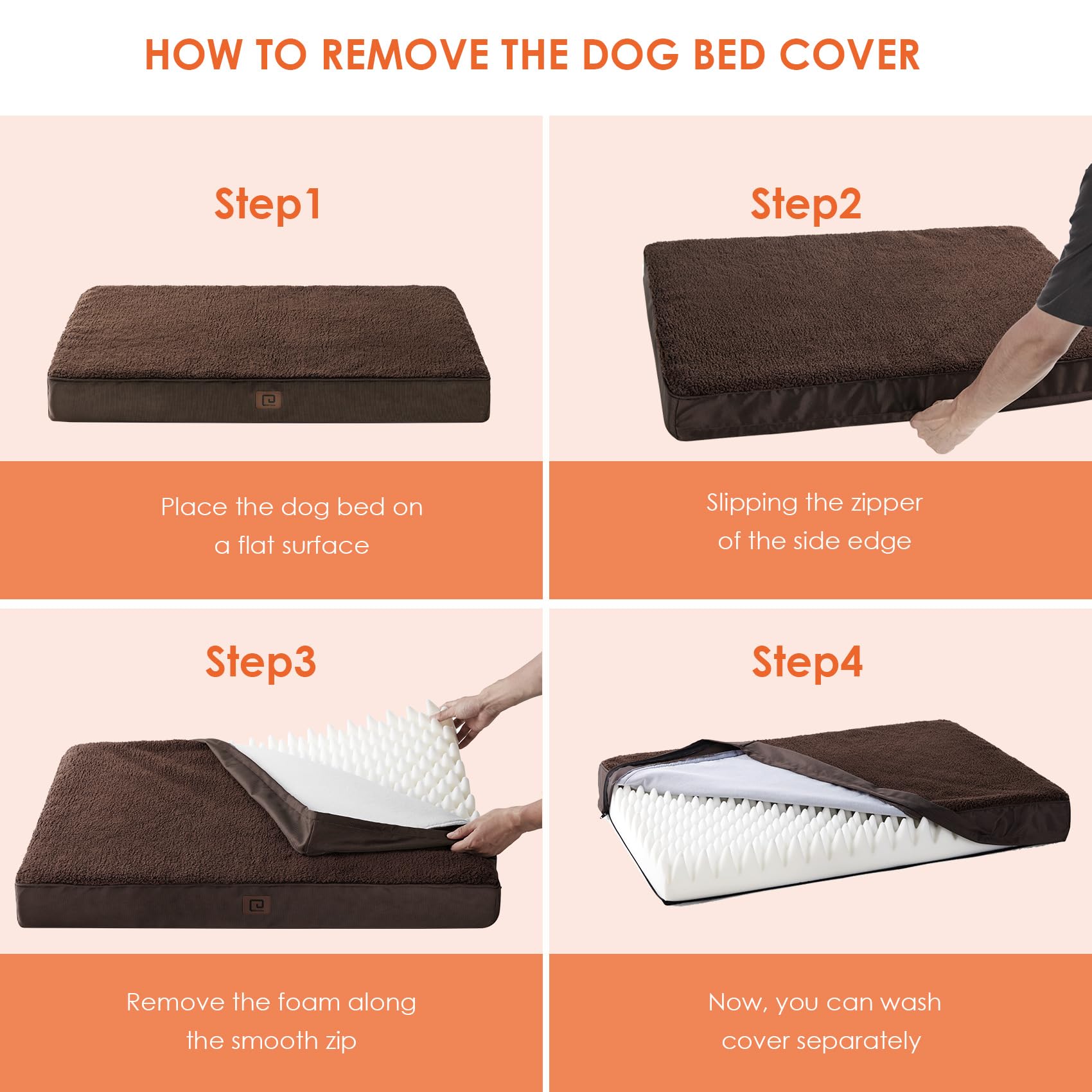 HOW TO REMOVE THE DOG BED COVER

Step1

Place the dog bed on a flat surface

Step2

Slipping the zipper of the side edge

Step3

Remove the foam along the smooth zip

Step4

Now, you can wash cover separately