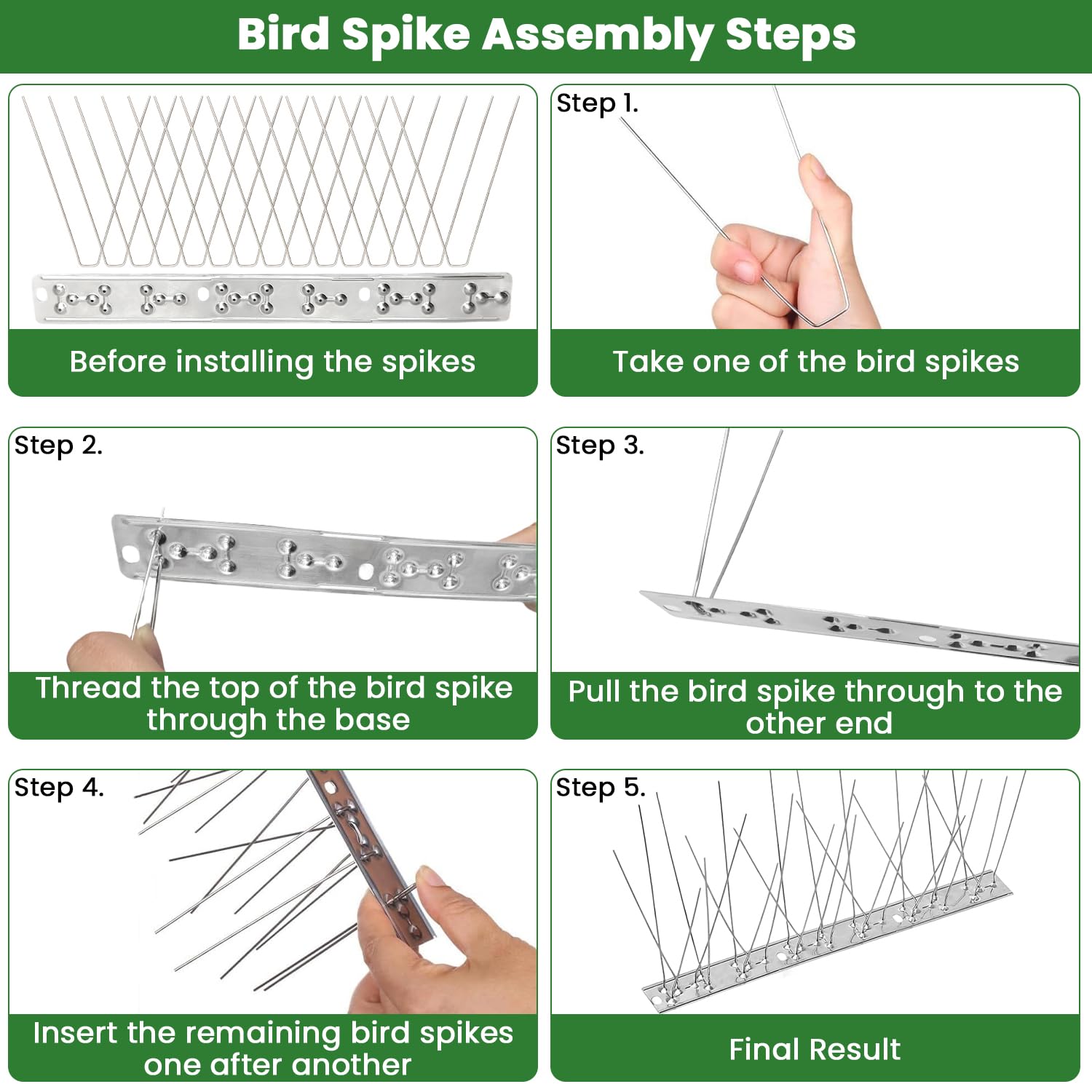 Bird Spike Assembly Steps

Before installing the spikes

Step 1.

Take one of the bird spikes

Step 2.

Thread the top of the bird spike through the base

Step 3.

Pull the bird spike through to the other end

Step 4.

Insert the remaining bird spikes one after another

Step 5.

Final Result