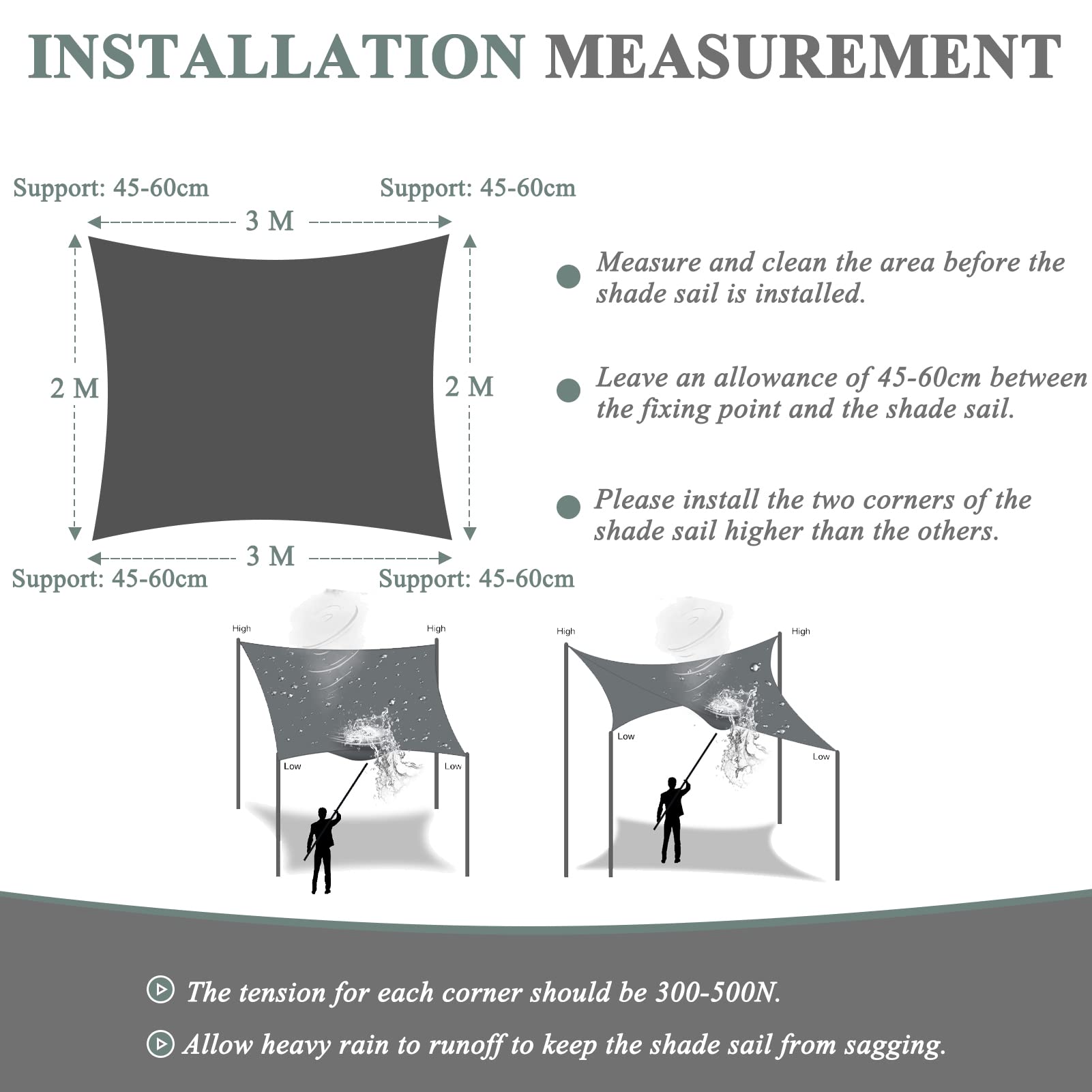 INSTALLATION MEASUREMENT

Support: 45-60cm

Support: 45-60cm

3 M

2 M

2 M

3 M

Support: 45-60cm

Support: 45-60cm

Measure and clean the area before the shade sail is installed.

Leave an allowance of 45-60cm between the fixing point and the shade sail.

Please install the two corners of the shade sail higher than the others.

High

High

Low

Low

High

High

Low

Low

The tension for each corner should be 300-500N.

Allow heavy rain to runoff to keep the shade sail from sagging.