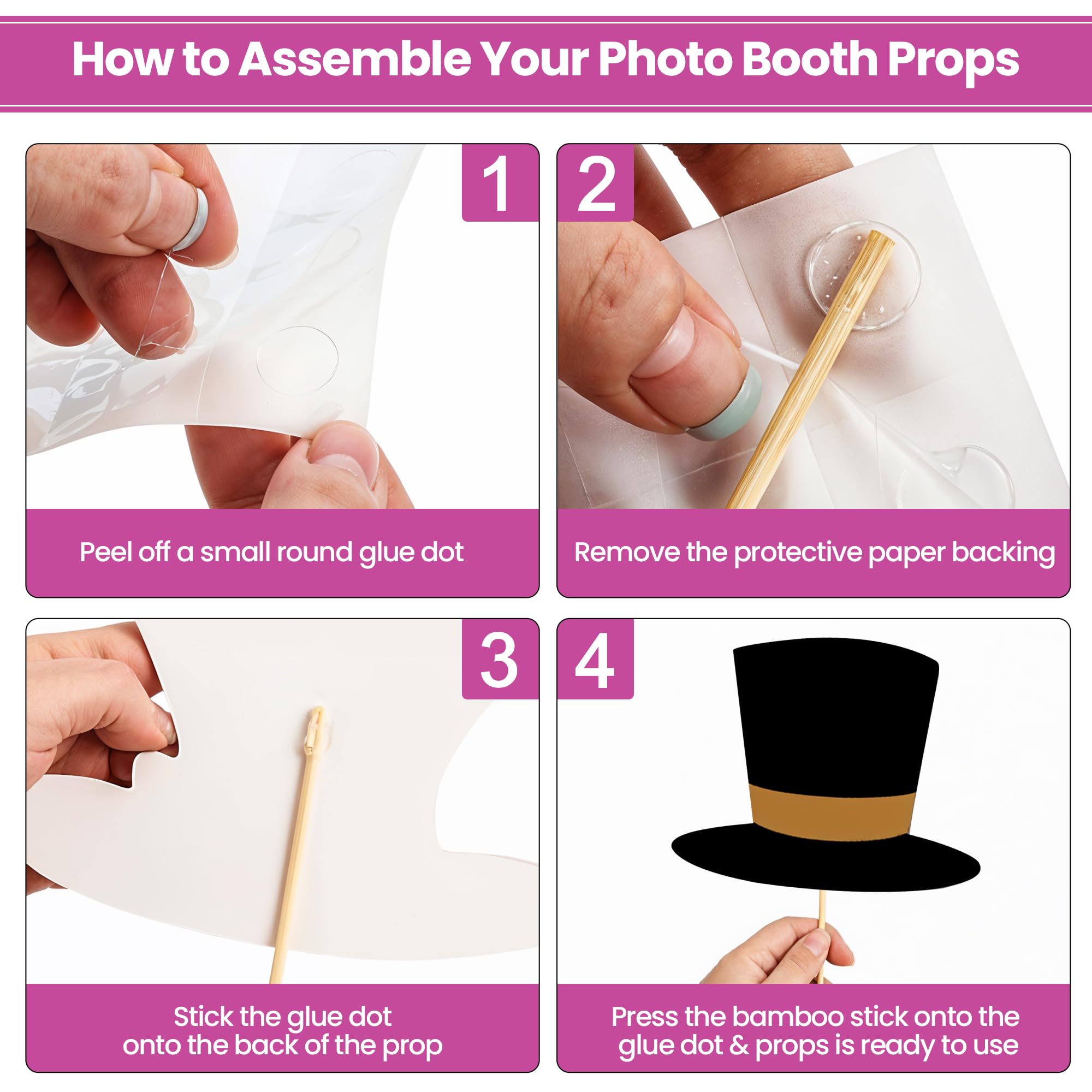 How to Assemble Your Photo Booth Props

1

Peel off a small round glue dot

2

Remove the protective paper backing

3

Stick the glue dot onto the back of the prop

4

Press the bamboo stick onto the glue dot & props is ready to use