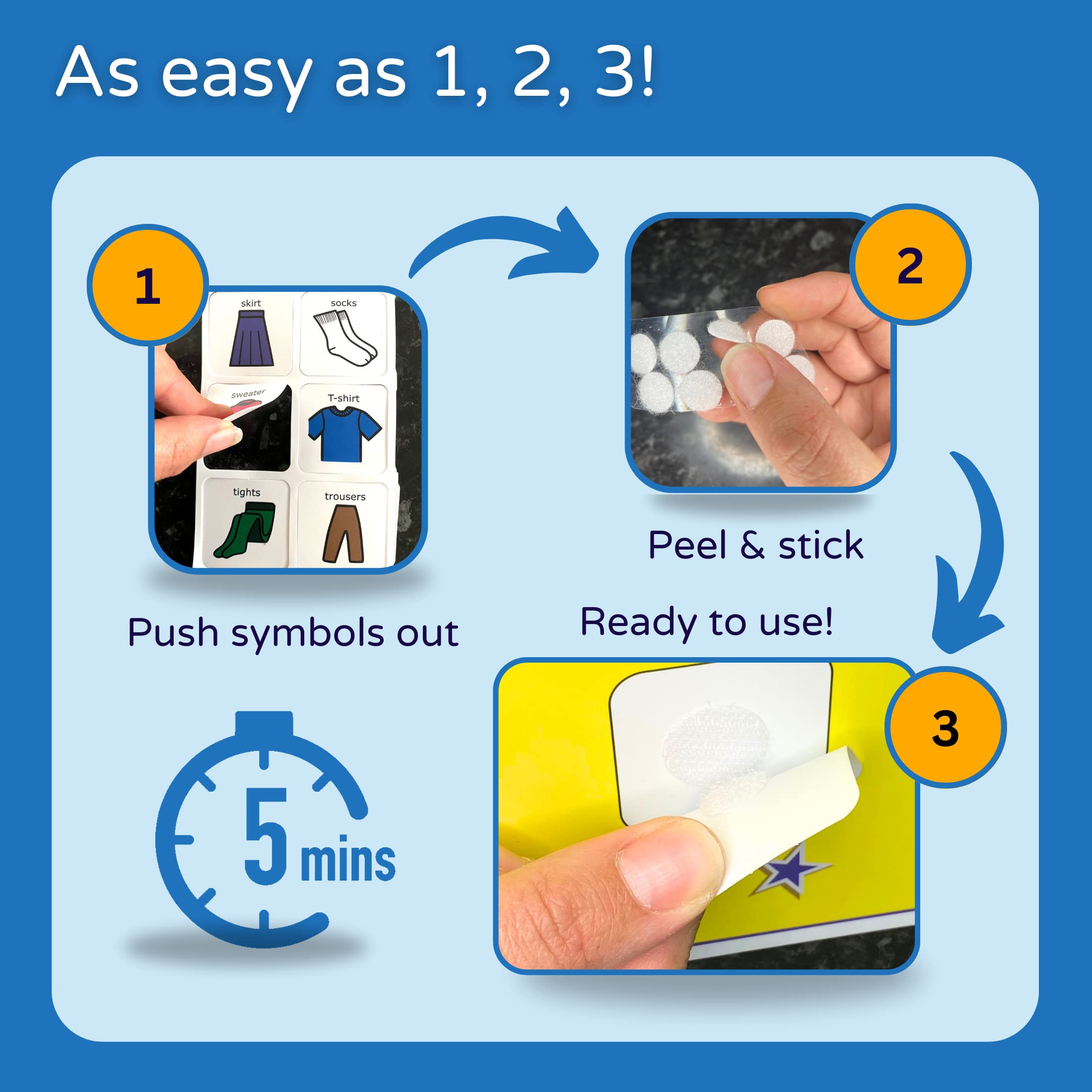 As easy as 1, 2, 3!

1

skirt

socks

sweater

T-shirt

tights

trousers

Push symbols out

2

Peel & stick

Ready to use!

3

5 mins