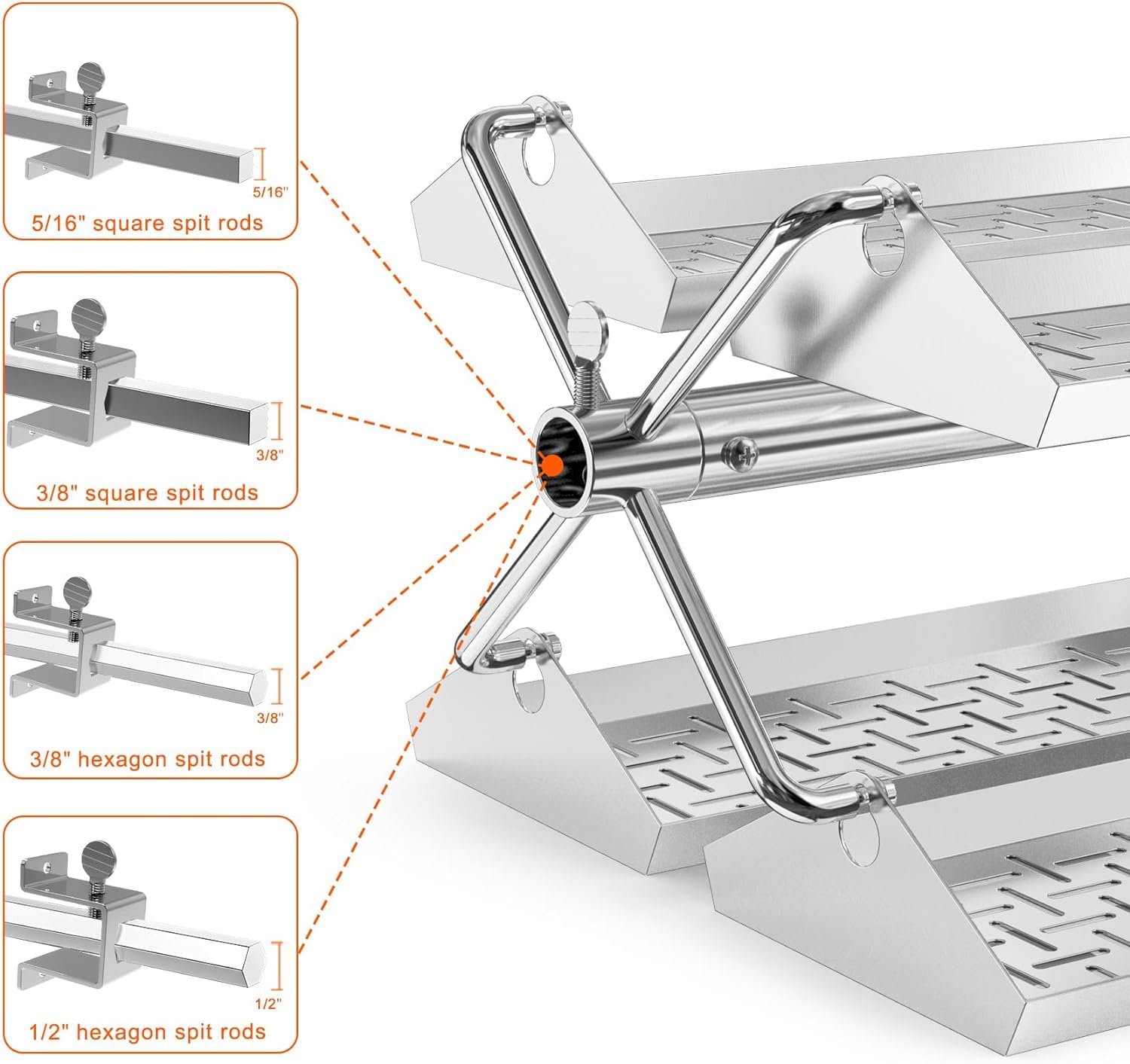 5/16"

5/16" square spit rods

3/8"

3/8" square spit rods

3/8"

3/8" hexagon spit rods

1/2"

1/2" hexagon spit rods