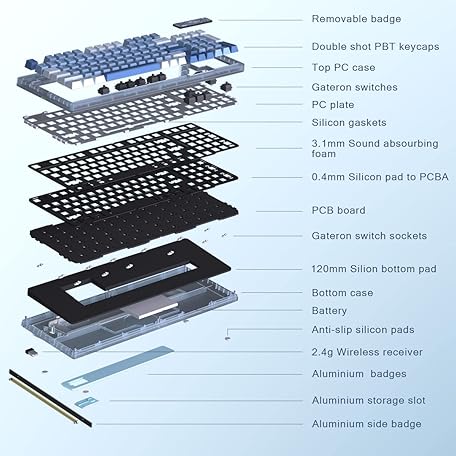 Removable badge
Double shot PBT keycaps
Top PC case
Gateron switches
PC plate
Silicon gaskets
3.1mm Sound absourbing foam
0.4mm Silicon pad to PCBA
PCB board
Gateron switch sockets
120mm Silion bottom pad
Bottom case
Battery
Anti-slip silicon pads
2.4g Wireless receiver
Aluminium badges
Aluminium storage slot
Aluminium side badge