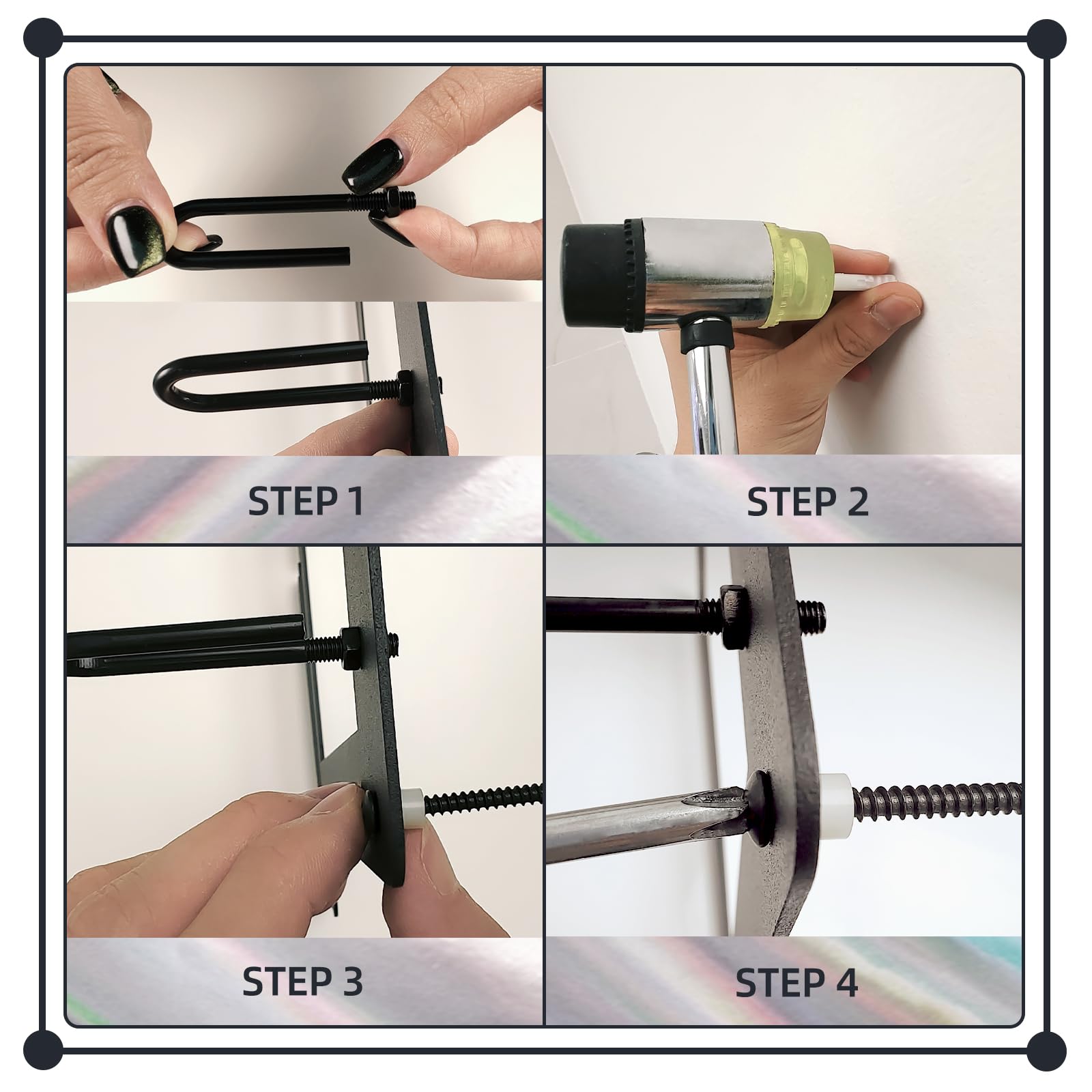 STEP 1

STEP 2

STEP 3

STEP 4