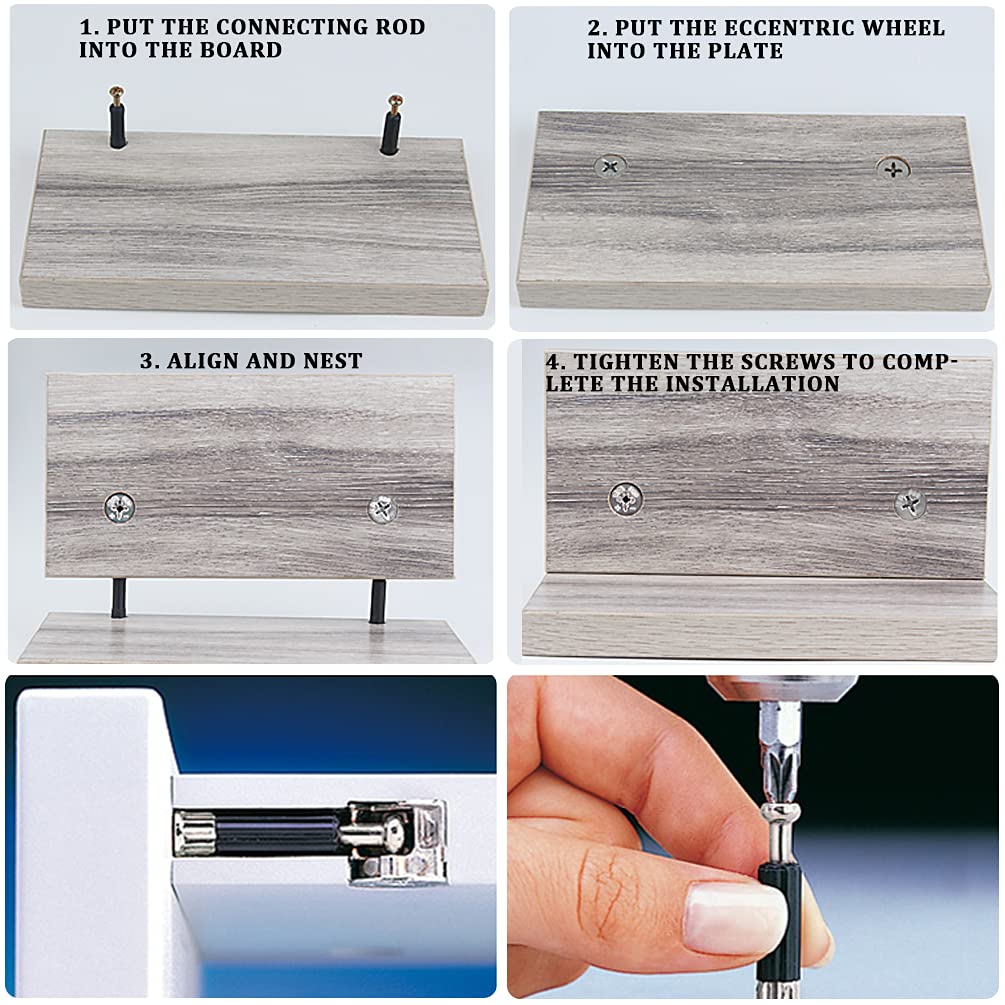 1. PUT THE CONNECTING ROD INTO THE BOARD

2. PUT THE ECCENTRIC WHEEL INTO THE PLATE

3. ALIGN AND NEST

4. TIGHTEN THE SCREWS TO COMPLETE THE INSTALLATION