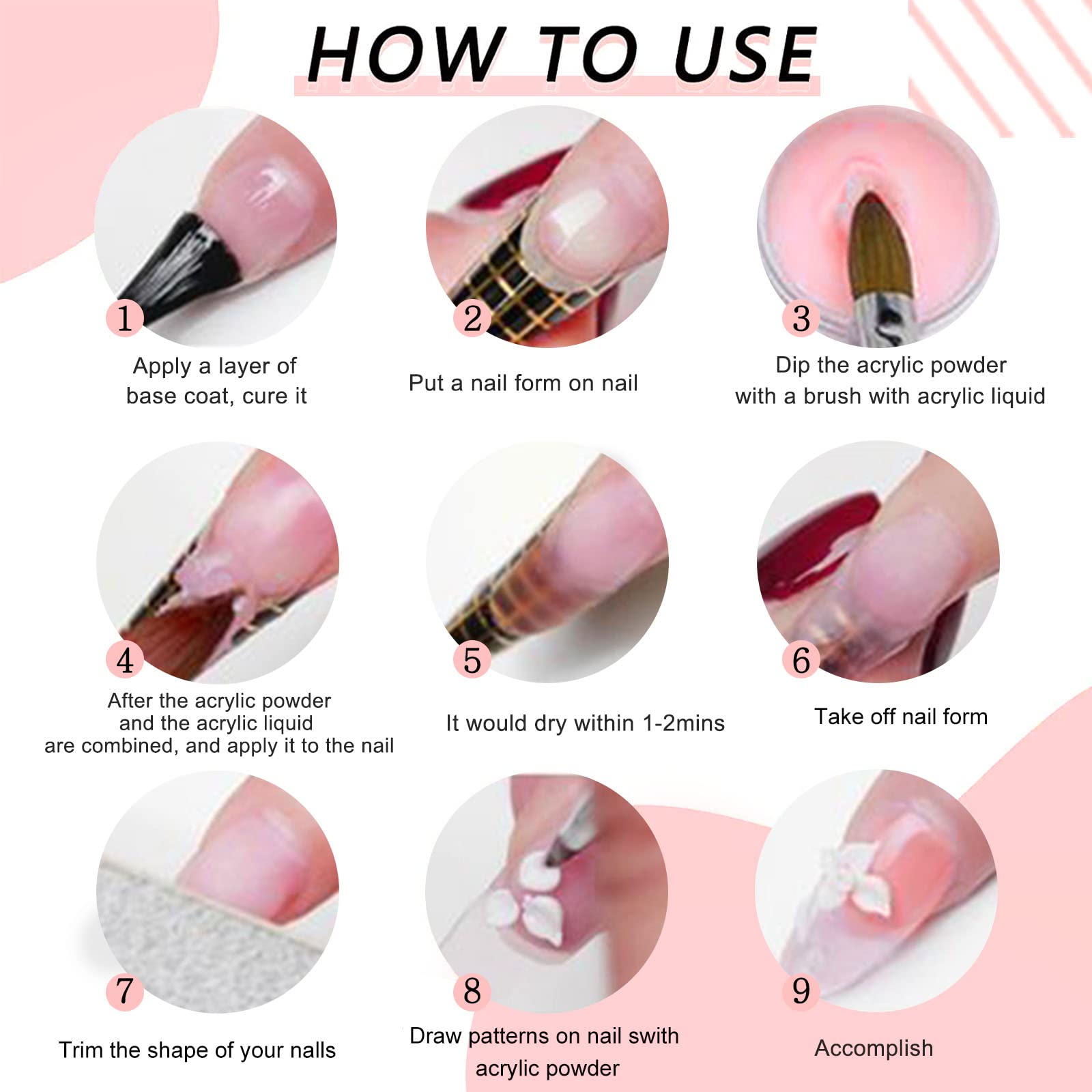 HOW TO USE

1
Apply a layer of base coat, cure it

2
Put a nail form on nail

3
Dip the acrylic powder with a brush with acrylic liquid

4
After the acrylic powder and the acrylic liquid are combined, and apply it to the nail

5
It would dry within 1-2mins

6
Take off nail form

7
Trim the shape of your nalls

8
Draw patterns on nail swith acrylic powder

9
Accomplish