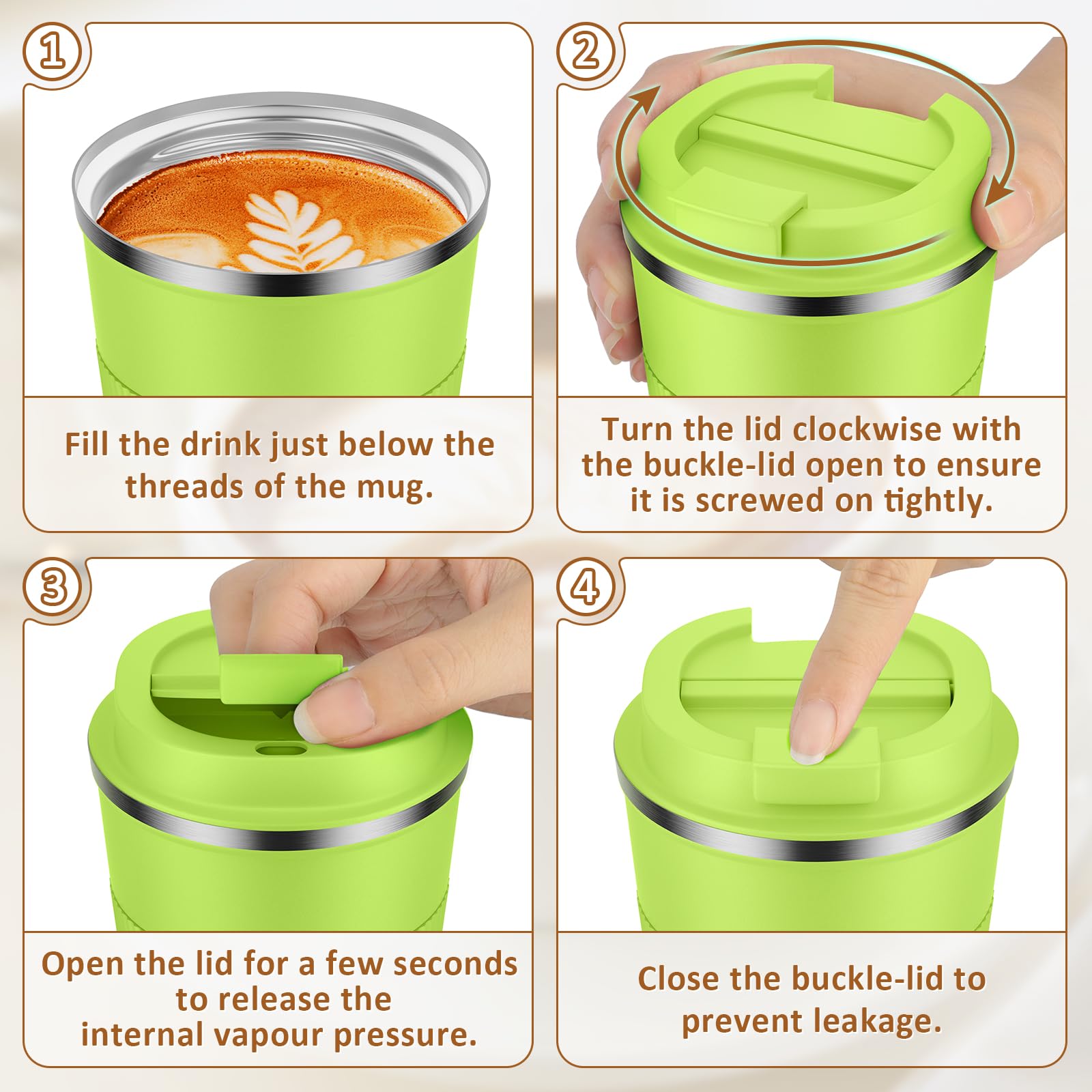 1

Fill the drink just below the threads of the mug.

2

Turn the lid clockwise with the buckle-lid open to ensure it is screwed on tightly.

3

Open the lid for a few seconds to release the internal vapour pressure.

4

Close the buckle-lid to prevent leakage.