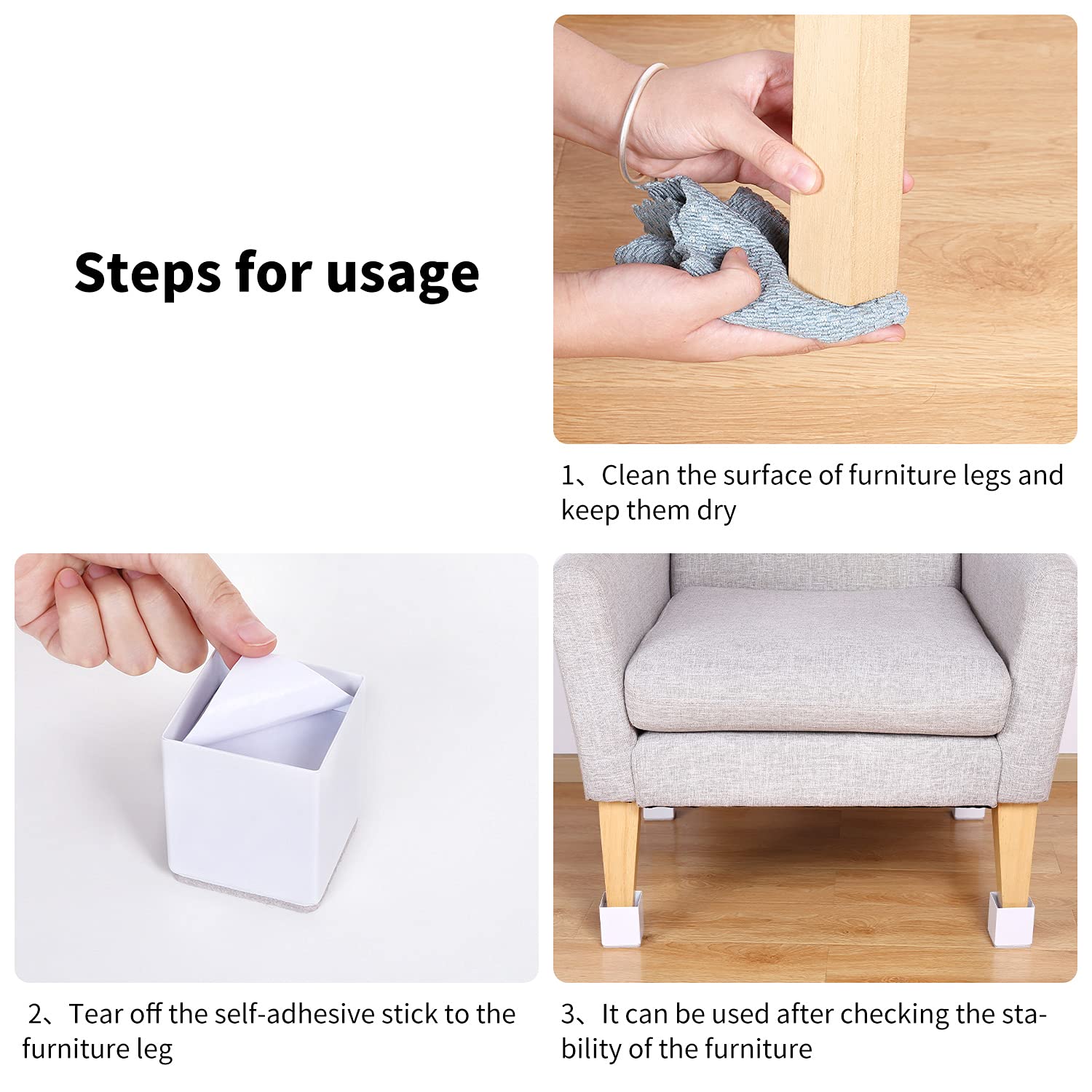 Steps for usage

1、Clean the surface of furniture legs and keep them dry

2、Tear off the self-adhesive stick to the furniture leg

3、It can be used after checking the stability of the furniture