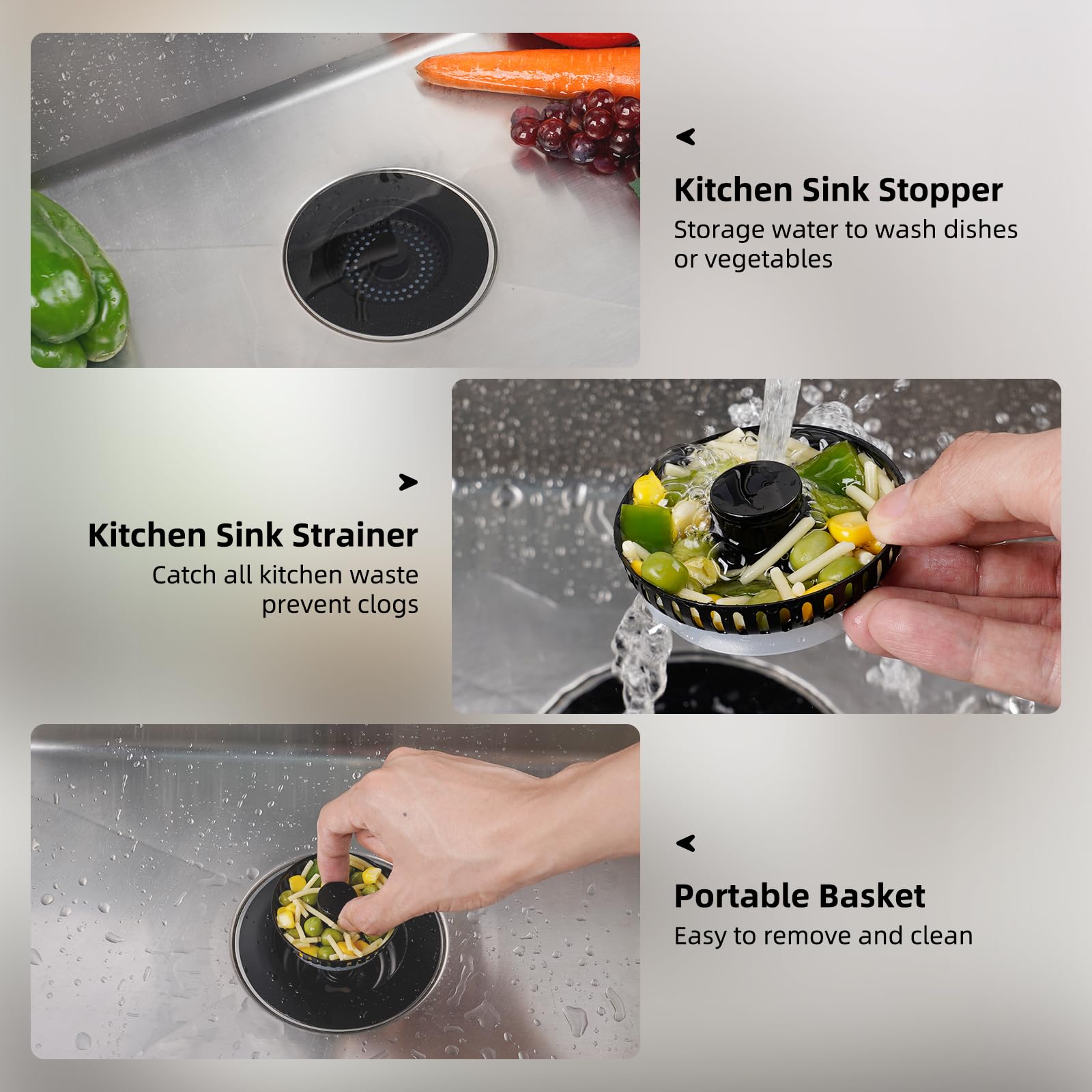 Kitchen Sink Stopper
Storage water to wash dishes or vegetables

Kitchen Sink Strainer
Catch all kitchen waste prevent clogs

Portable Basket
Easy to remove and clean