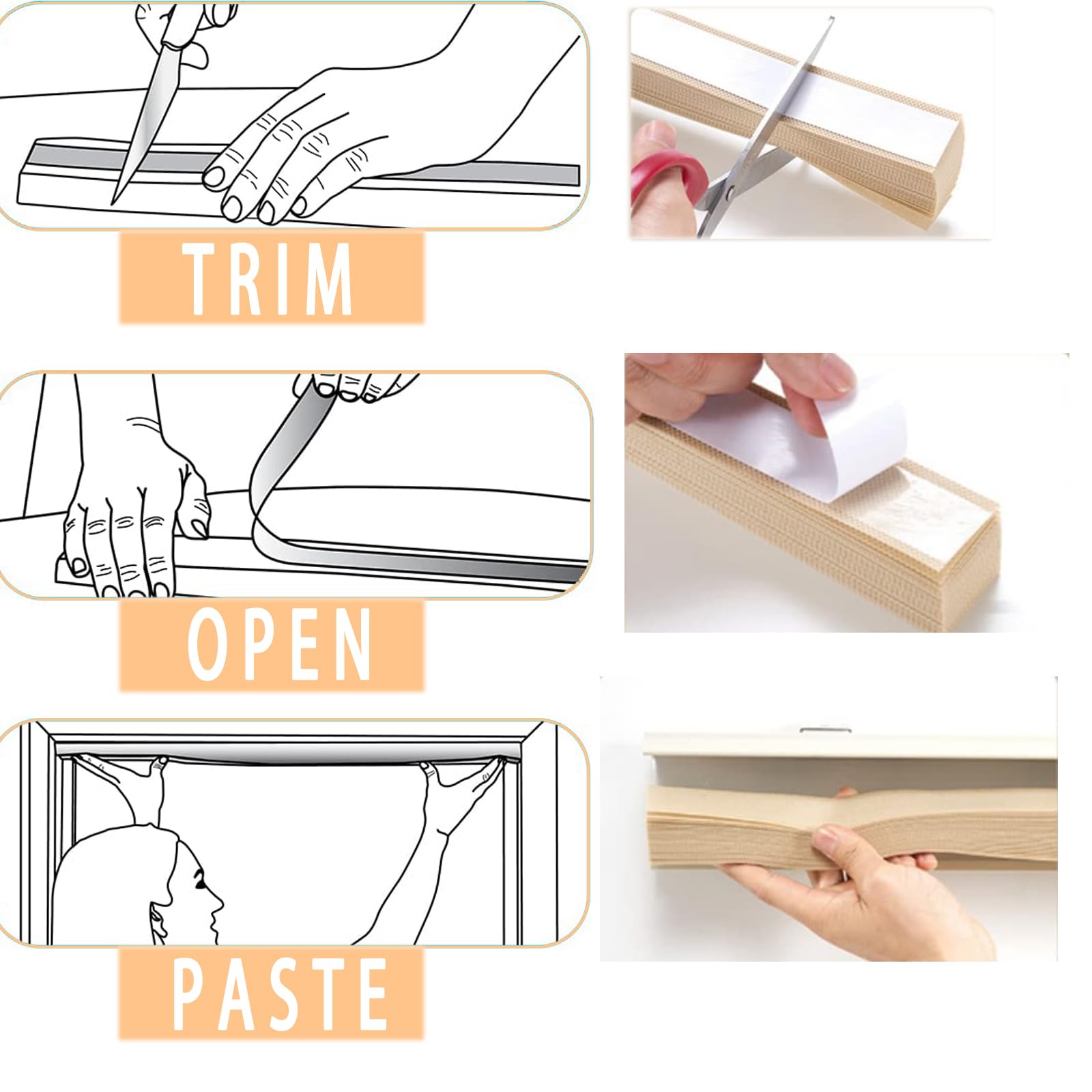 TRIM

OPEN

PASTE