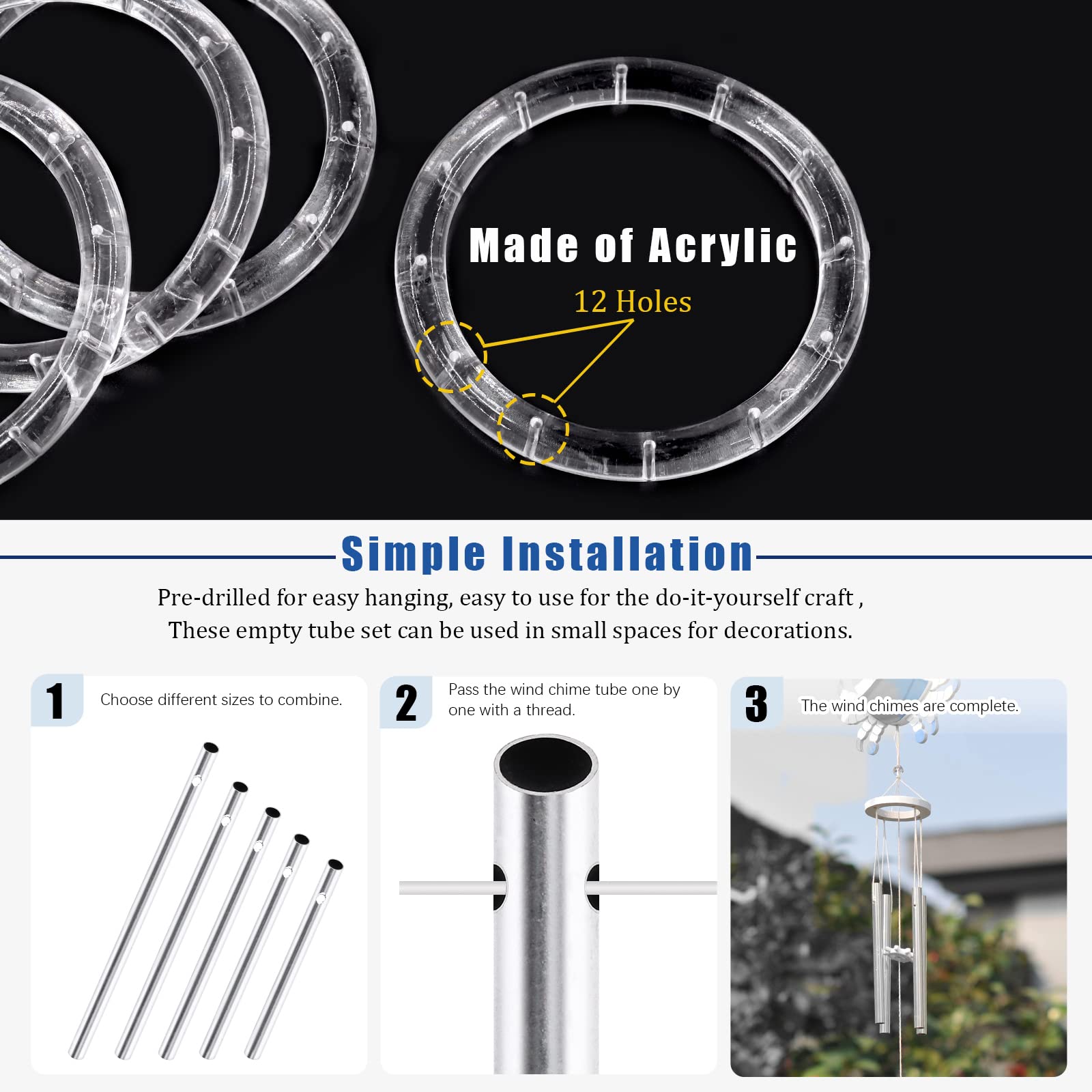 Made of Acrylic

12 Holes

Simple Installation

Pre-drilled for easy hanging, easy to use for the do-it-yourself craft ,
These empty tube set can be used in small spaces for decorations.

1 Choose different sizes to combine.

2 Pass the wind chime tube one by one with a thread.

3 The wind chimes are complete.