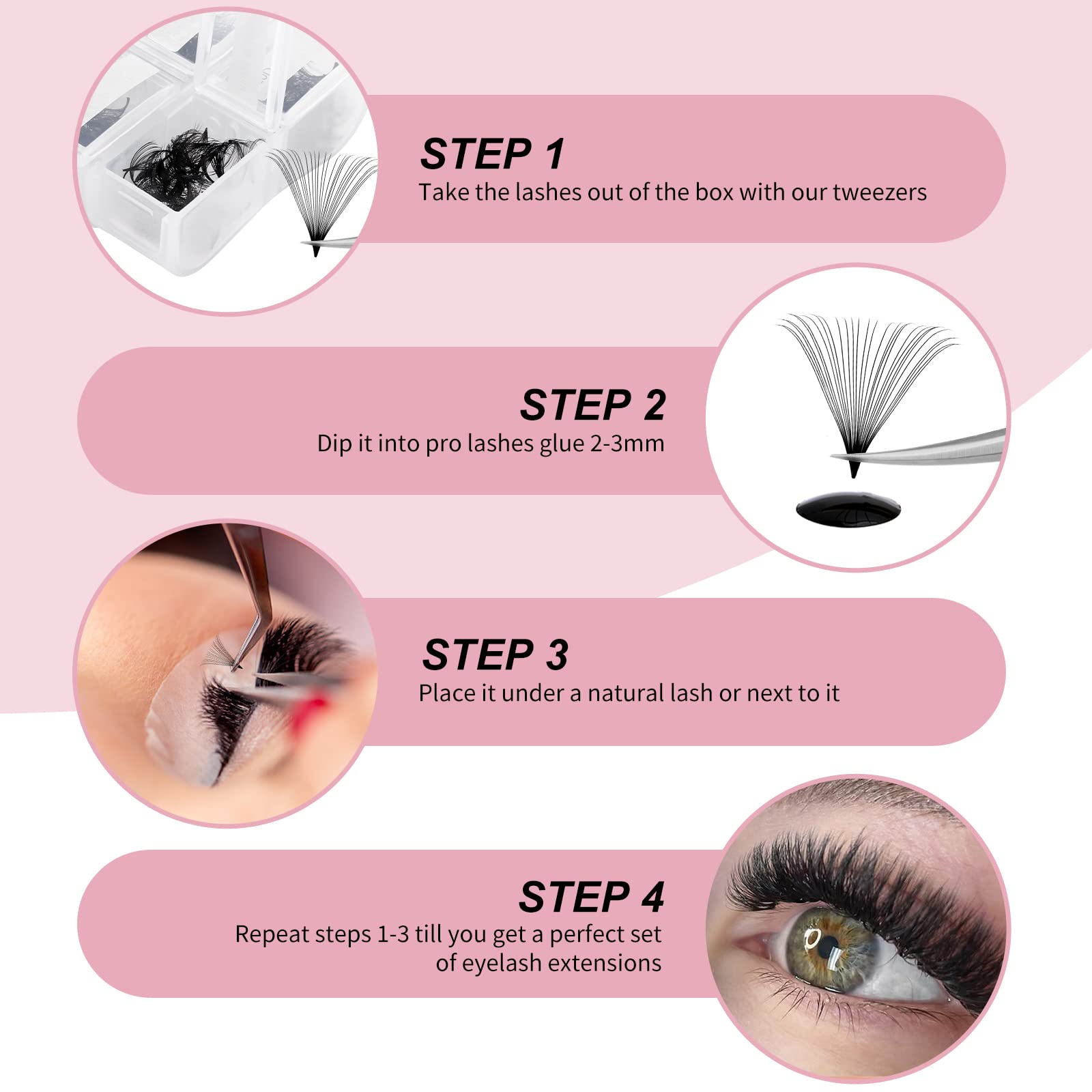 STEP 1
Take the lashes out of the box with our tweezers

STEP 2
Dip it into pro lashes glue 2-3mm

STEP 3
Place it under a natural lash or next to it

STEP 4
Repeat steps 1-3 till you get a perfect set of eyelash extensions