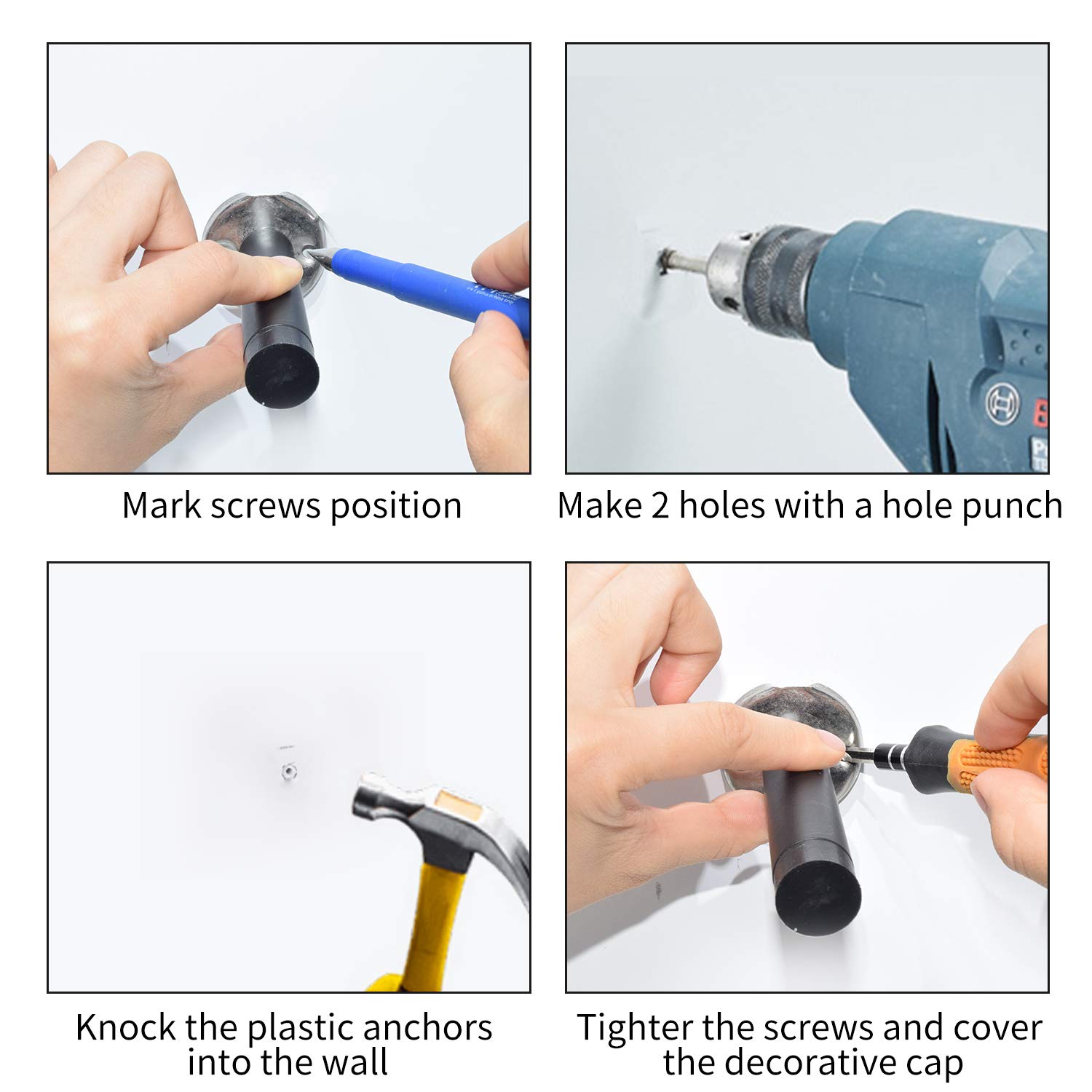 Mark screws position

Make 2 holes with a hole punch

Knock the plastic anchors into the wall

Tighter the screws and cover the decorative cap