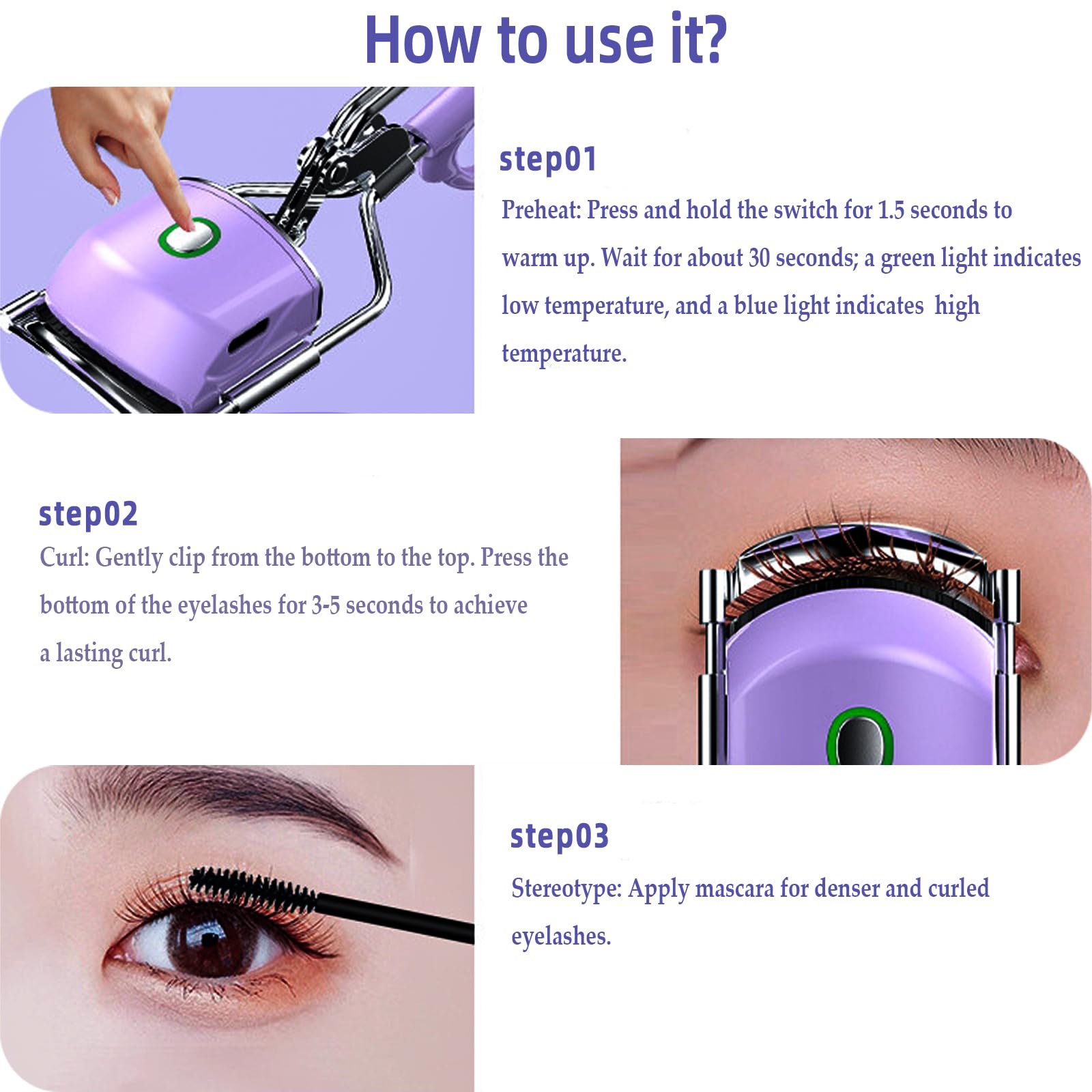 How to use it?

step01

Preheat: Press and hold the switch for 1.5 seconds to warm up. Wait for about 30 seconds; a green light indicates low temperature, and a blue light indicates high temperature.

step02

Curl: Gently clip from the bottom to the top. Press the bottom of the eyelashes for 3-5 seconds to achieve a lasting curl.

step03

Stereotype: Apply mascara for denser and curled eyelashes.