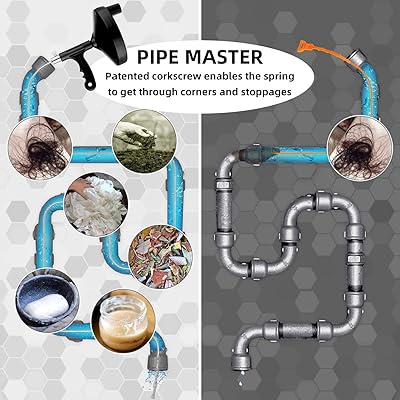 PIPE MASTER
Patented corkscrew enables the spring to get through corners and stoppages