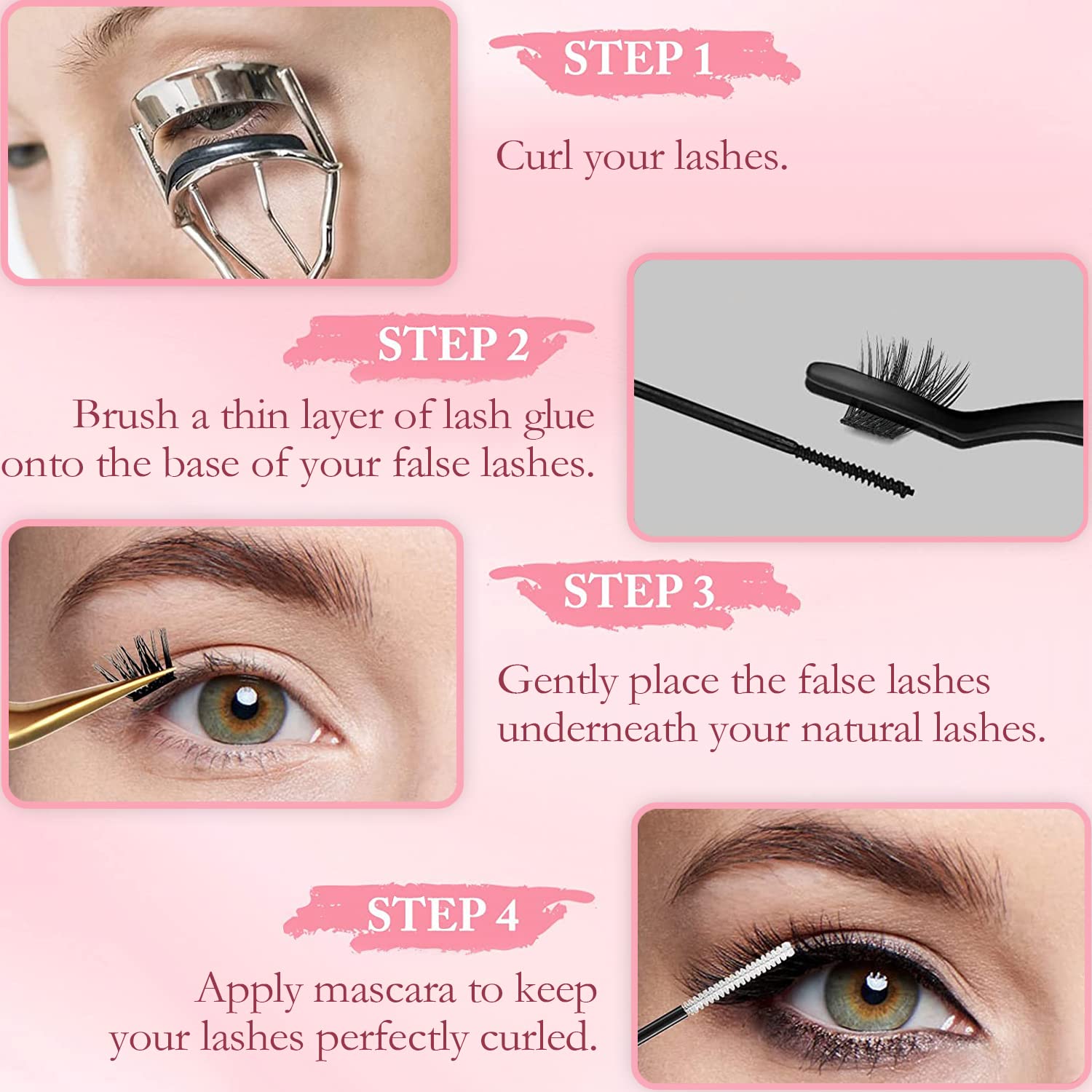 STEP 1

Curl your lashes.

STEP 2

Brush a thin layer of lash glue onto the base of your false lashes.

STEP 3

Gently place the false lashes underneath your natural lashes.

STEP 4

Apply mascara to keep your lashes perfectly curled.