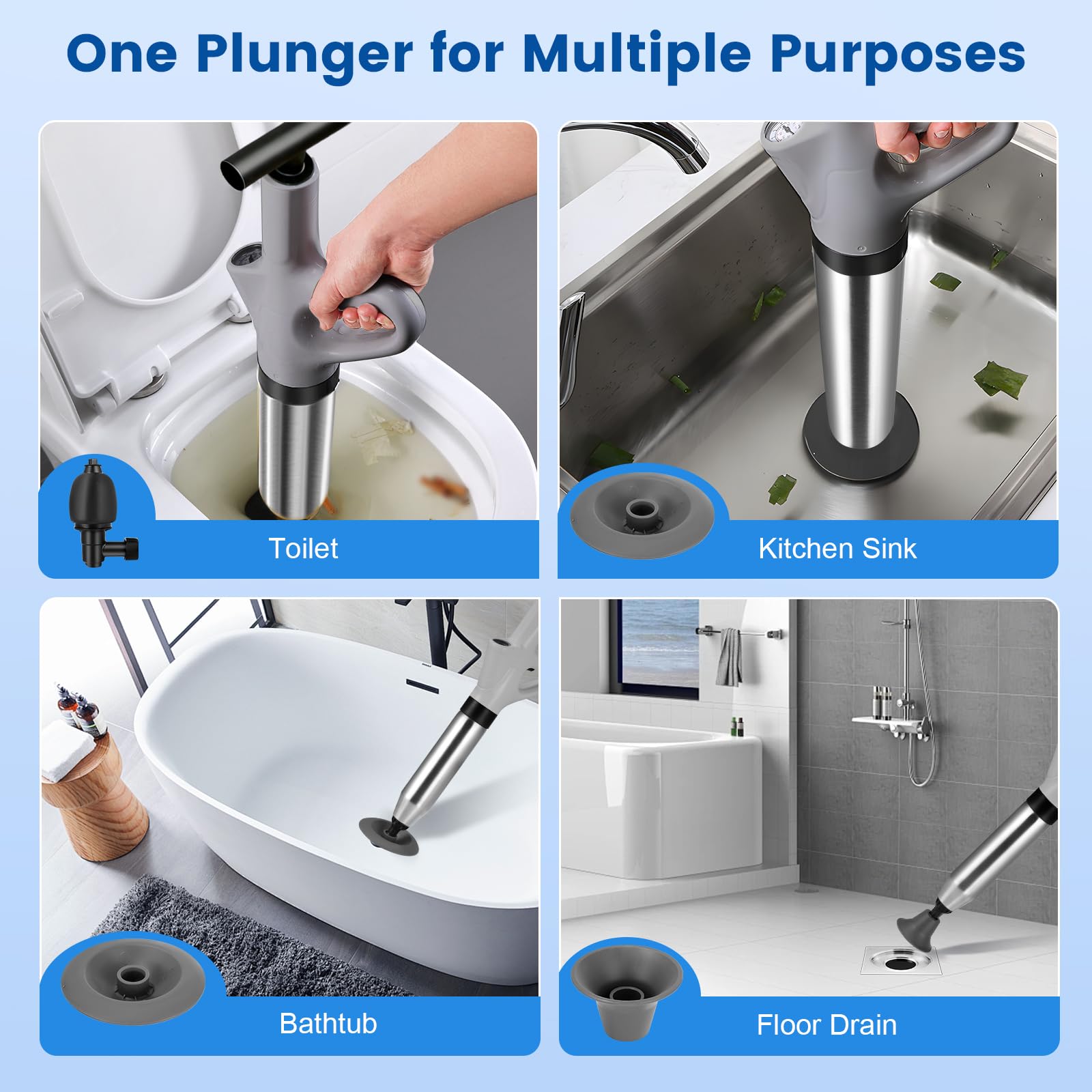 One Plunger for Multiple Purposes

Toilet

Kitchen Sink

Bathtub

Floor Drain