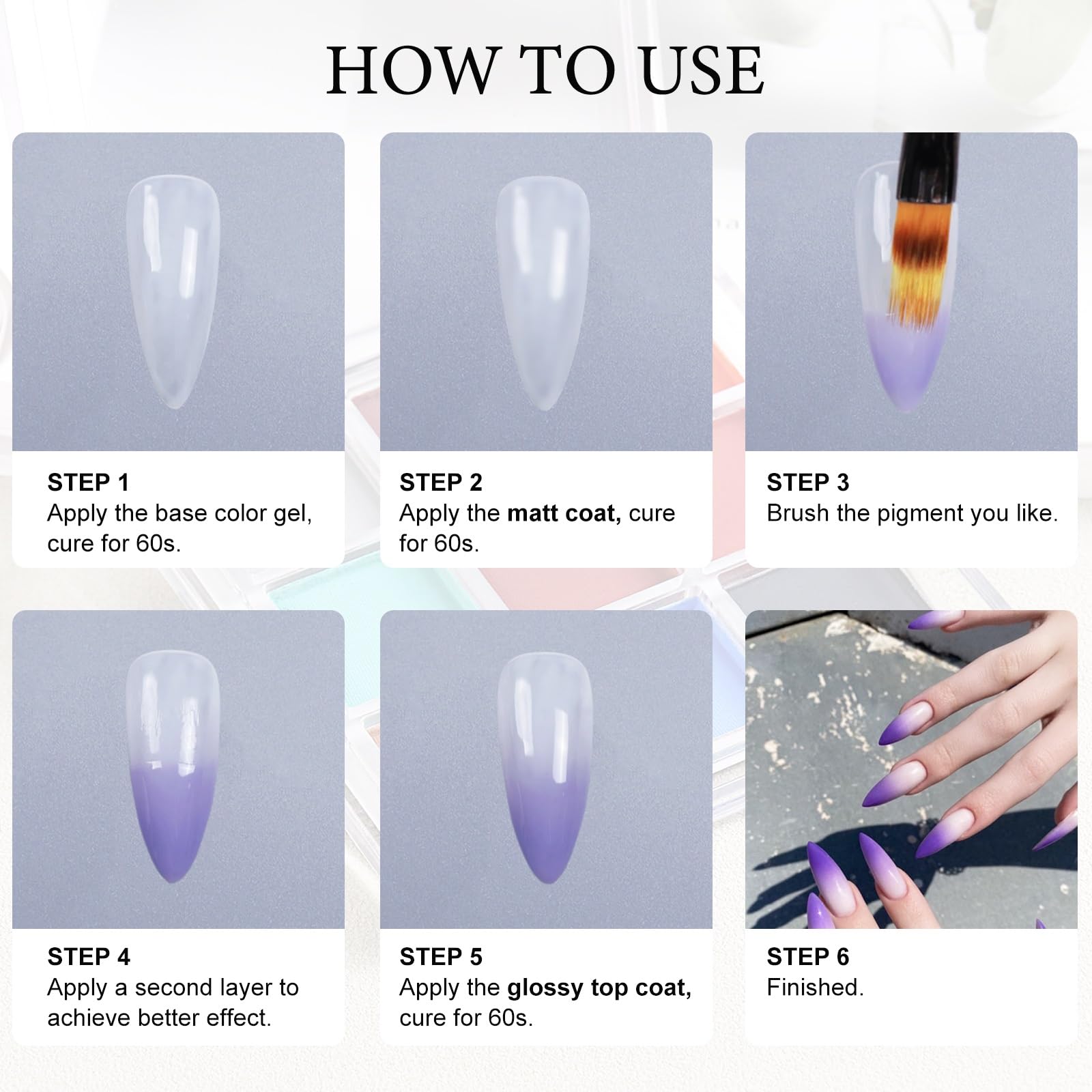 HOW TO USE

STEP 1
Apply the base color gel, cure for 60s.

STEP 2
Apply the matt coat, cure for 60s.

STEP 3
Brush the pigment you like.

STEP 4
Apply a second layer to achieve better effect.

STEP 5
Apply the glossy top coat, cure for 60s.

STEP 6
Finished.