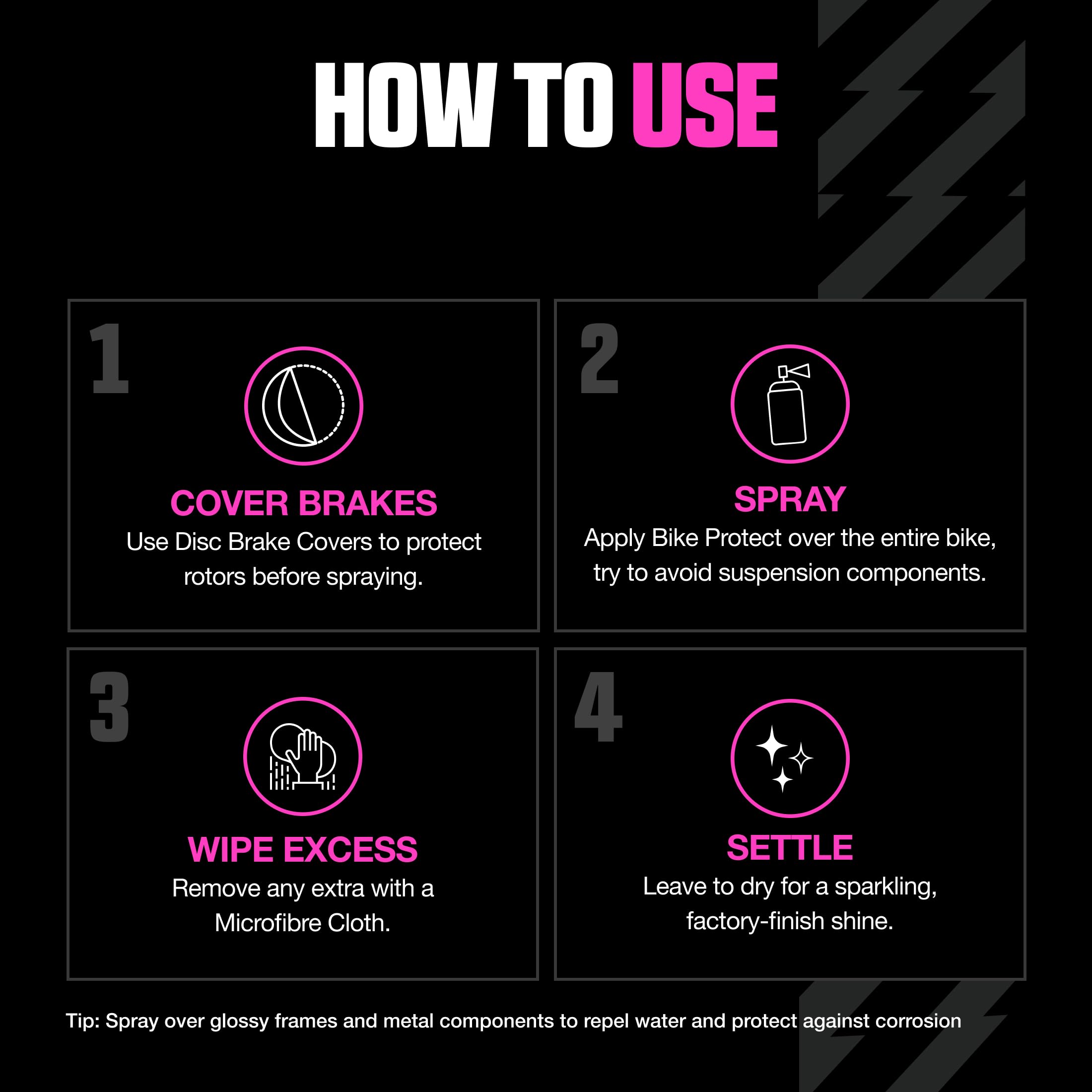 HOW TO USE

1

COVER BRAKES
Use Disc Brake Covers to protect rotors before spraying.

2

SPRAY
Apply Bike Protect over the entire bike, try to avoid suspension components.

3

WIPE EXCESS
Remove any extra with a Microfibre Cloth.

4

SETTLE
Leave to dry for a sparkling, factory-finish shine.

Tip: Spray over glossy frames and metal components to repel water and protect against corrosion