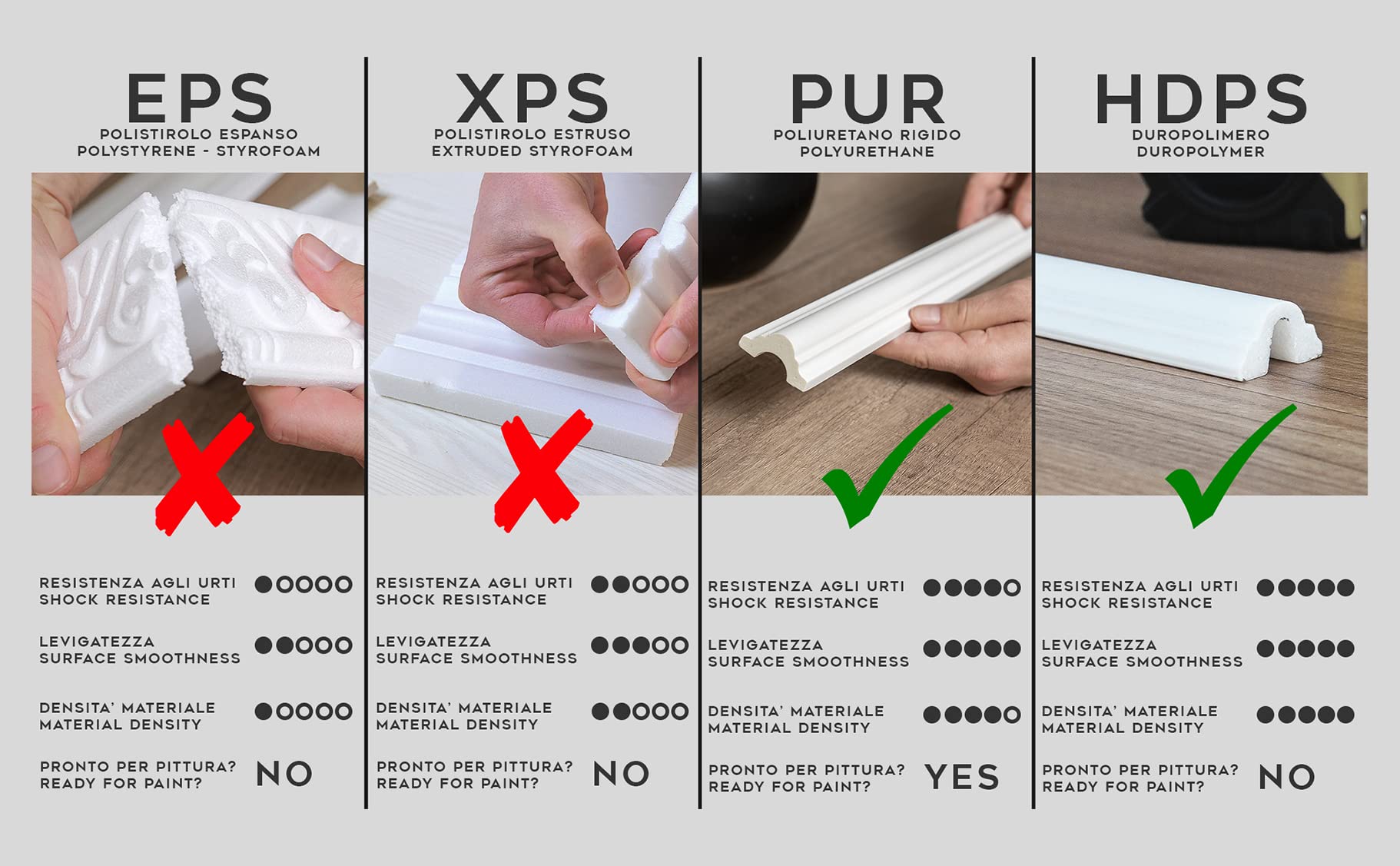 EPS
POLISTIROLO ESPANSO
POLYSTYRENE - STYROFOAM

RESISTENZA AGLI URTI
SHOCK RESISTANCE ●○○○○

LEVIGATEZZA
SURFACE SMOOTHNESS ●●○○○

DENSITA' MATERIALE
MATERIAL DENSITY ●○○○○

PRONTO PER PITTURA?
READY FOR PAINT? NO

XPS
POLISTIROLO ESTRUSO
EXTRUDED STYROFOAM

RESISTENZA AGLI URTI
SHOCK RESISTANCE ●●○○○

LEVIGATEZZA
SURFACE SMOOTHNESS ●●●○○

DENSITA' MATERIALE
MATERIAL DENSITY ●●○○○

PRONTO PER PITTURA?
READY FOR PAINT? NO

PUR
POLIURETANO RIGIDO
POLYURETHANE

RESISTENZA AGLI URTI
SHOCK RESISTANCE ●●●●○

LEVIGATEZZA
SURFACE SMOOTHNESS ●●●●●

DENSITA' MATERIALE
MATERIAL DENSITY ●●●●○

PRONTO PER PITTURA?
READY FOR PAINT? YES

HDPS
DUROPOLIMERO
DUROPOLYMER

RESISTENZA AGLI URTI
SHOCK RESISTANCE ●●●●●

LEVIGATEZZA
SURFACE SMOOTHNESS ●●●●●

DENSITA' MATERIALE
MATERIAL DENSITY ●●●●●

PRONTO PER PITTURA?
READY FOR PAINT? NO