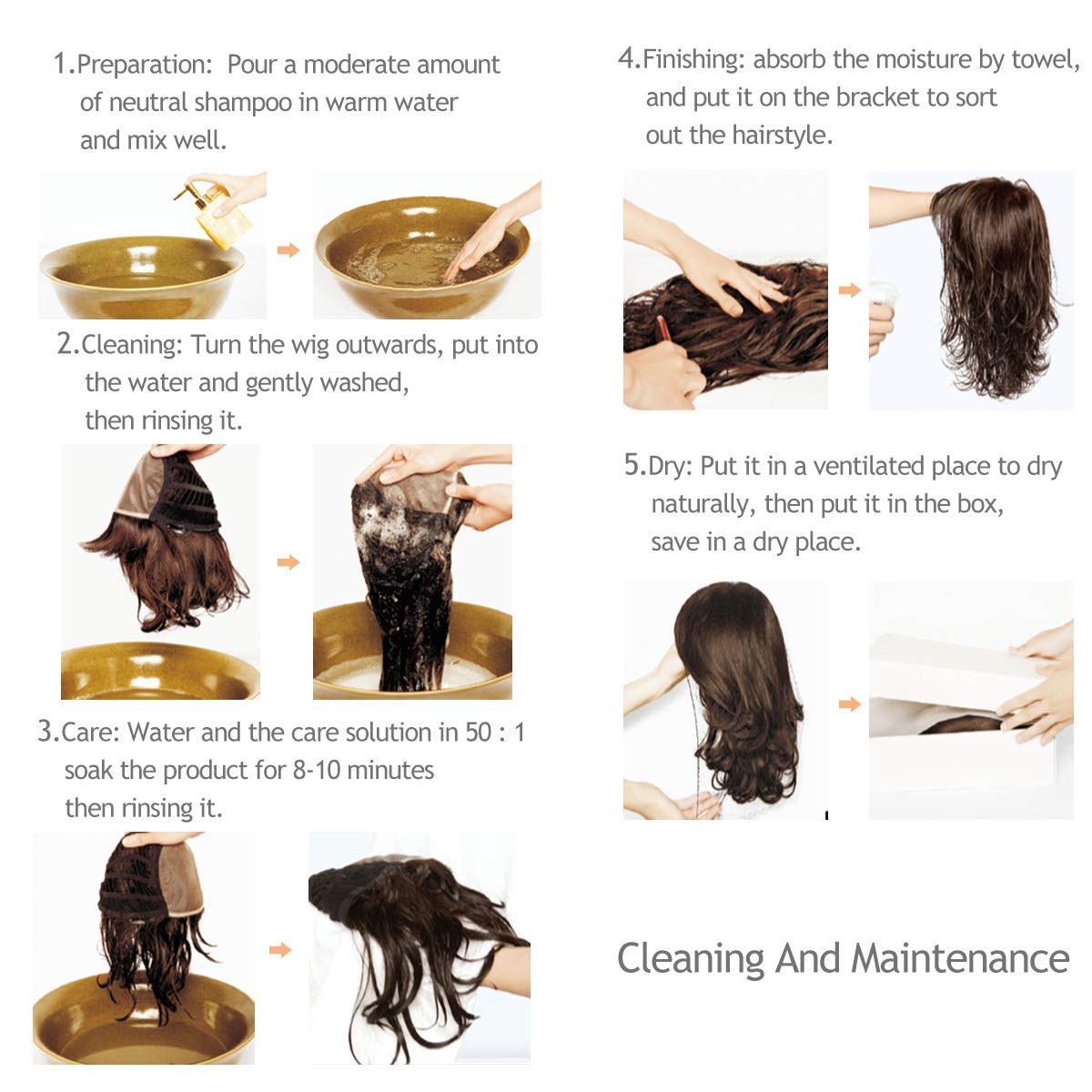 1.Preparation: Pour a moderate amount of neutral shampoo in warm water and mix well.

2.Cleaning: Turn the wig outwards, put into the water and gently washed, then rinsing it.

3.Care: Water and the care solution in 50 : 1 soak the product for 8-10 minutes then rinsing it.

4.Finishing: absorb the moisture by towel, and put it on the bracket to sort out the hairstyle.

5.Dry: Put it in a ventilated place to dry naturally, then put it in the box, save in a dry place.

Cleaning And Maintenance